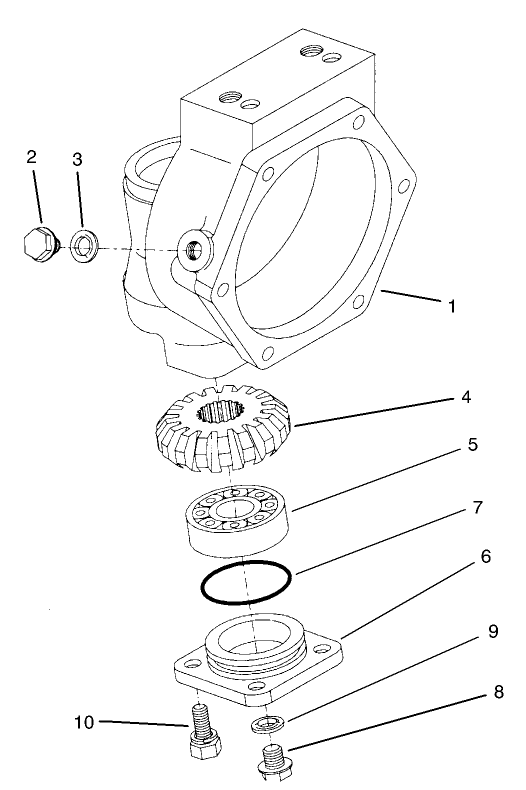 2
3
1
4
5
7
6
9
8
10