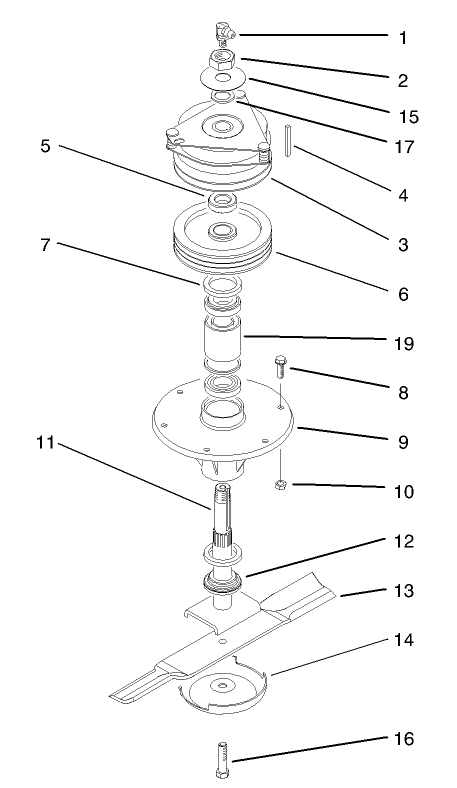 1
2
15
17
5
4
3
7
6
19
8
9
11
10
12
13
14
16