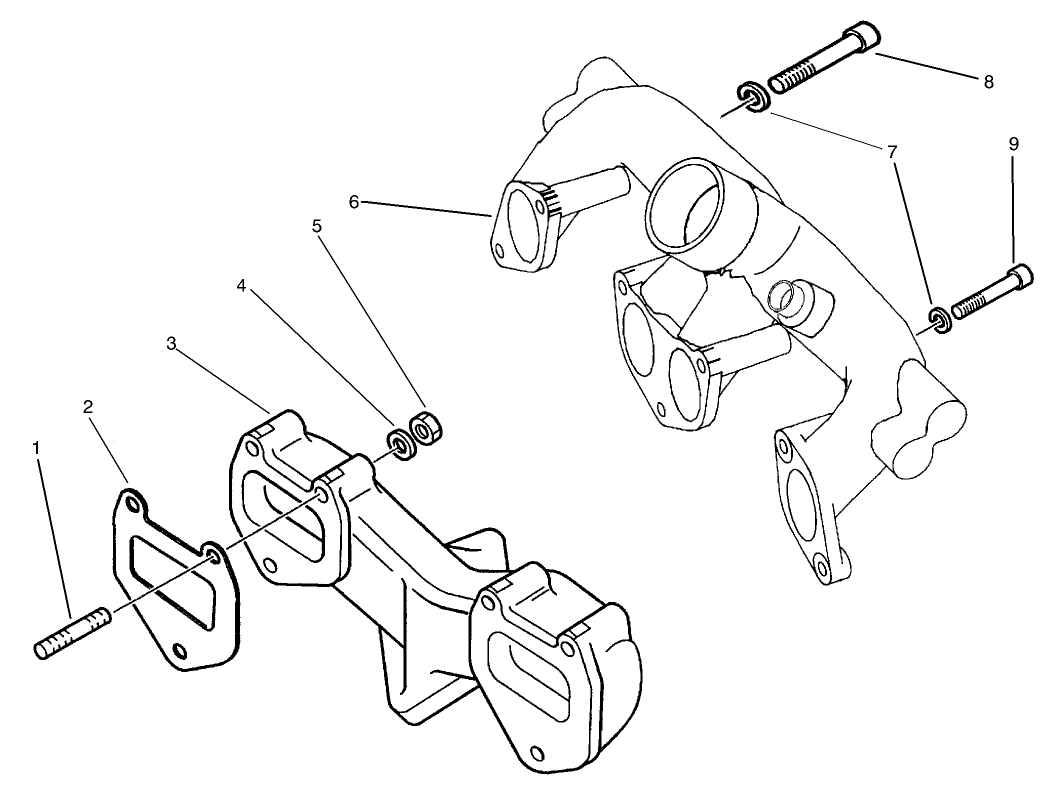 8
7
9
6
5
4
3
2
1