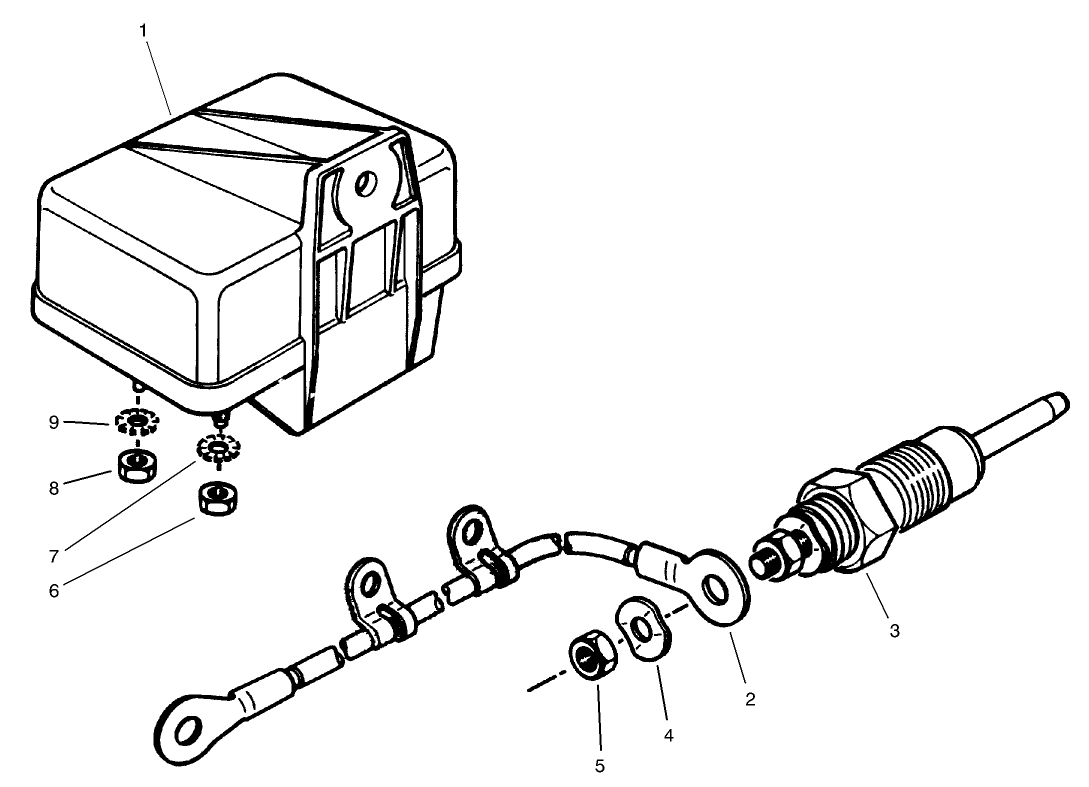 1
9
8
7
6
3
2
4
5