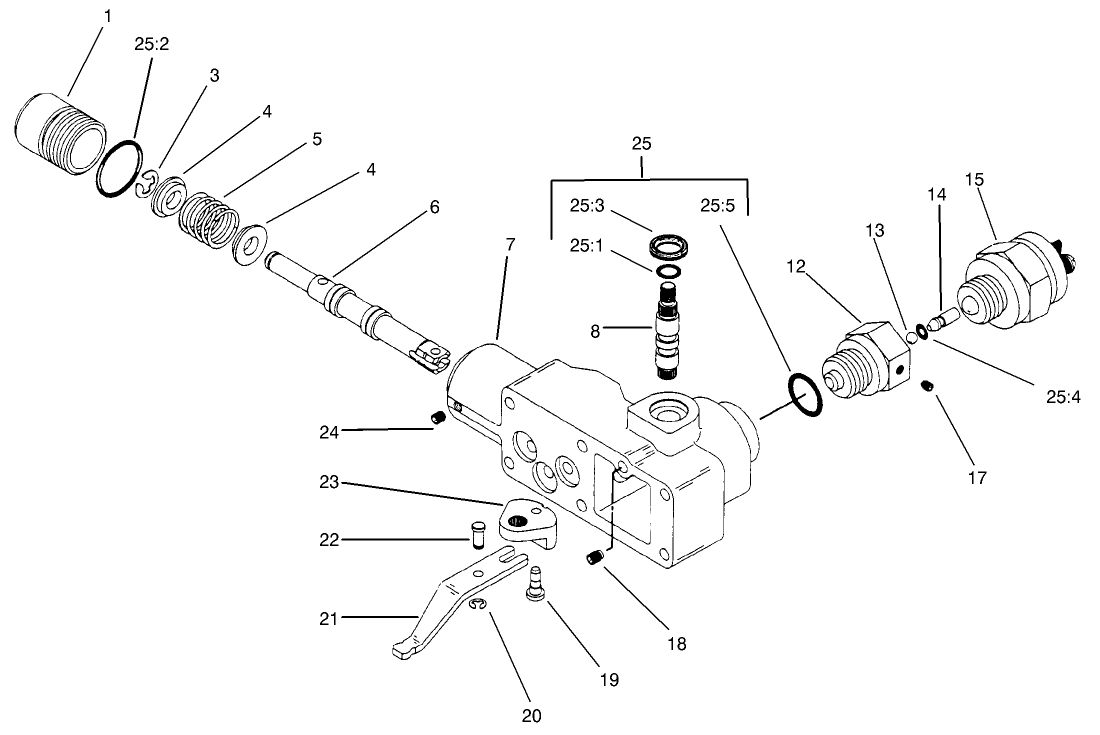 1
25:2
3
4
5
4
6
7
25
25:3
25:5
25:1
8
12
13
14
15
25:4
17
24
23
22
21
20
19
18