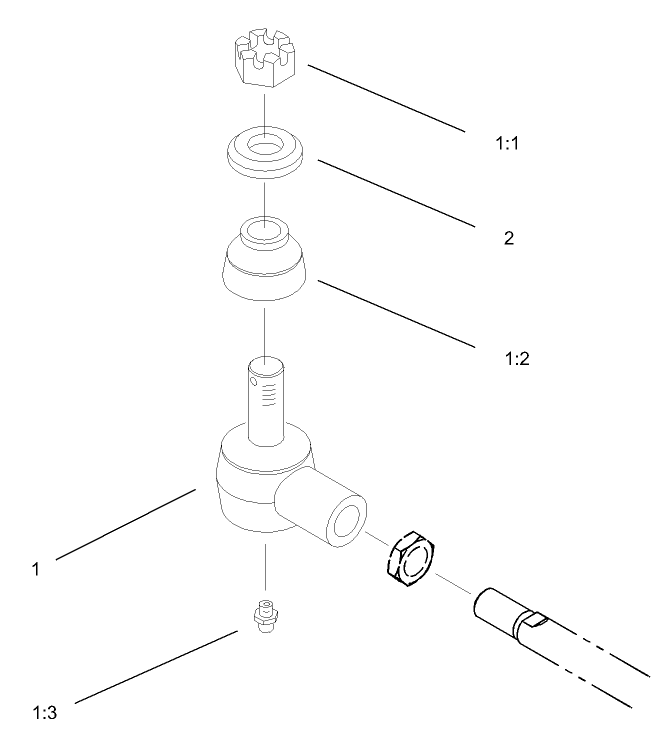 1:1

2

1:2

1

1:3