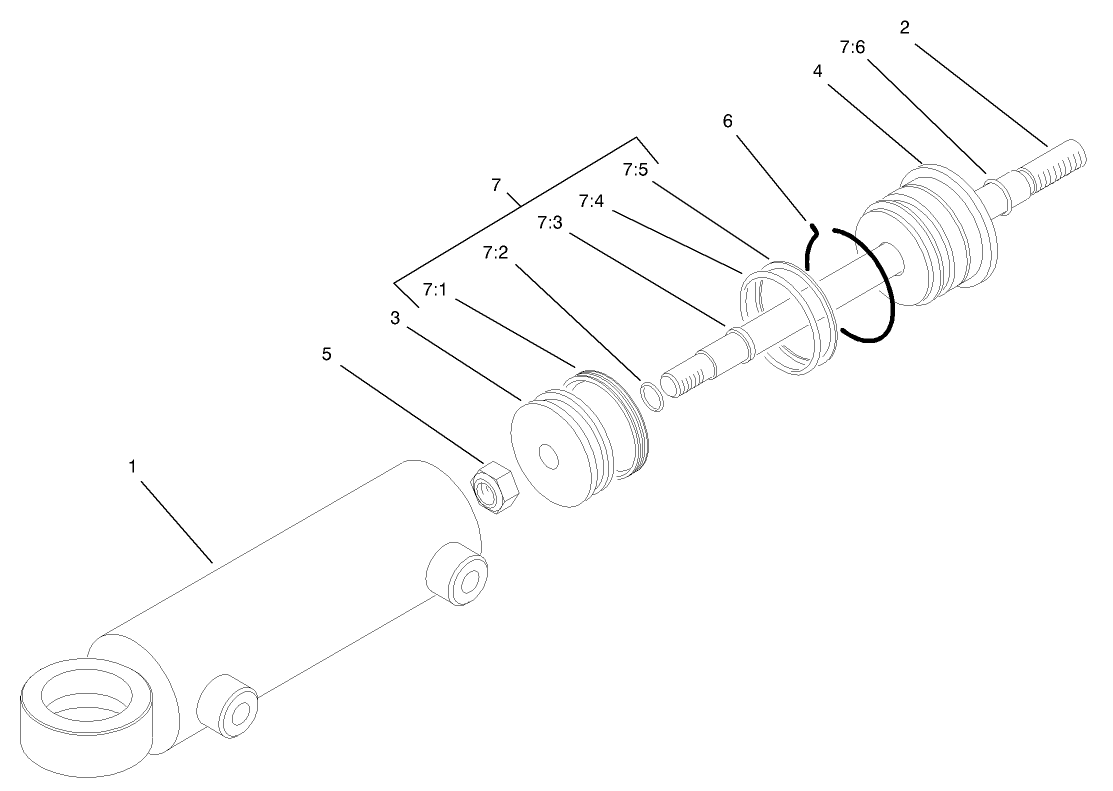 2
7:6
4
6
7:5
7
7:4
7:3
7:2
7:1
3
5
1