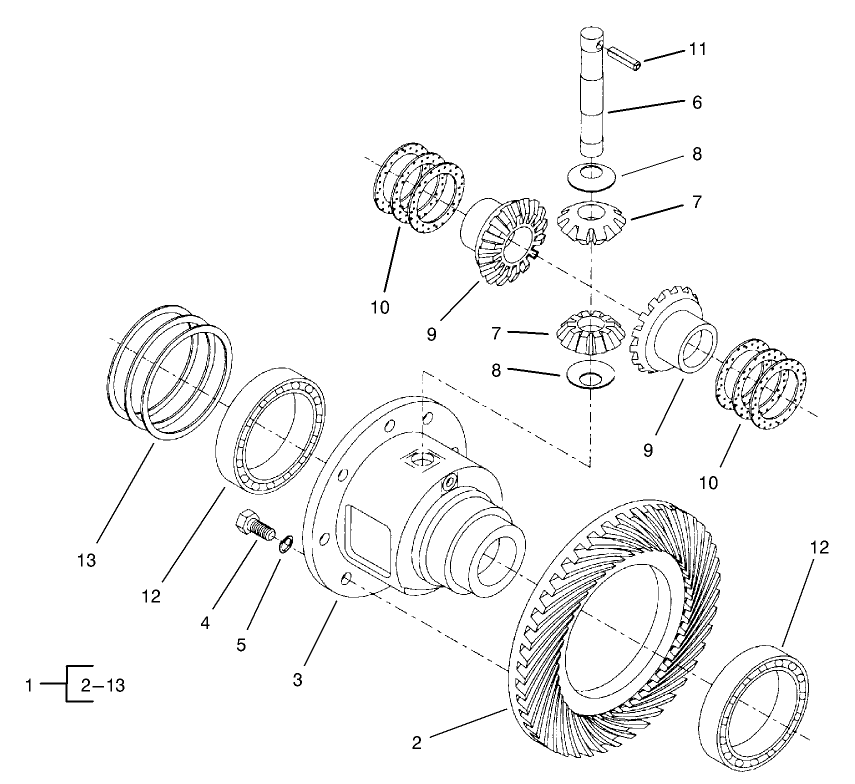 11
6
8
7
10
9
7
8
9
10
13
12
4
5
3
12
2
1 2–13