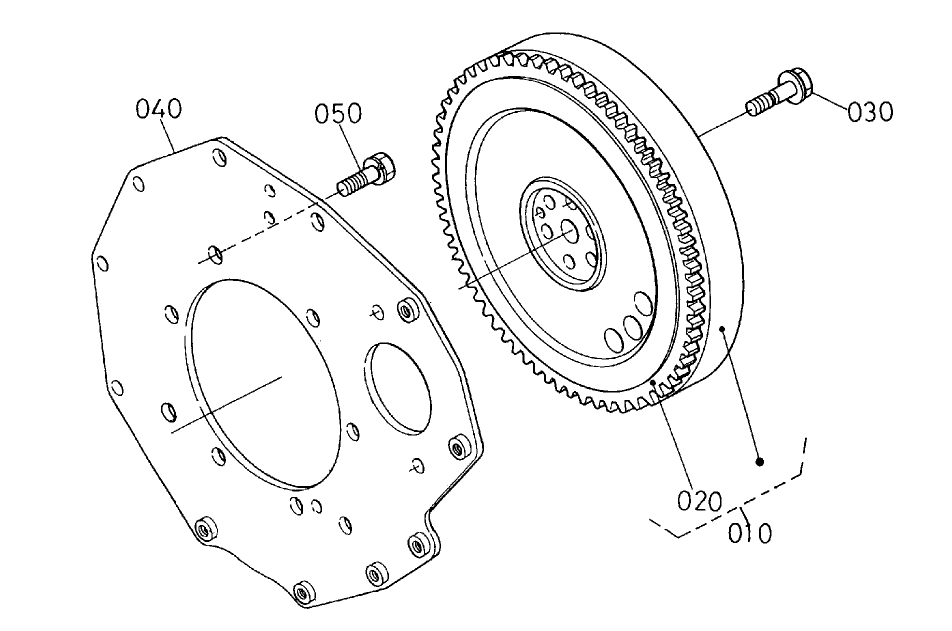 040
050
030
020
010