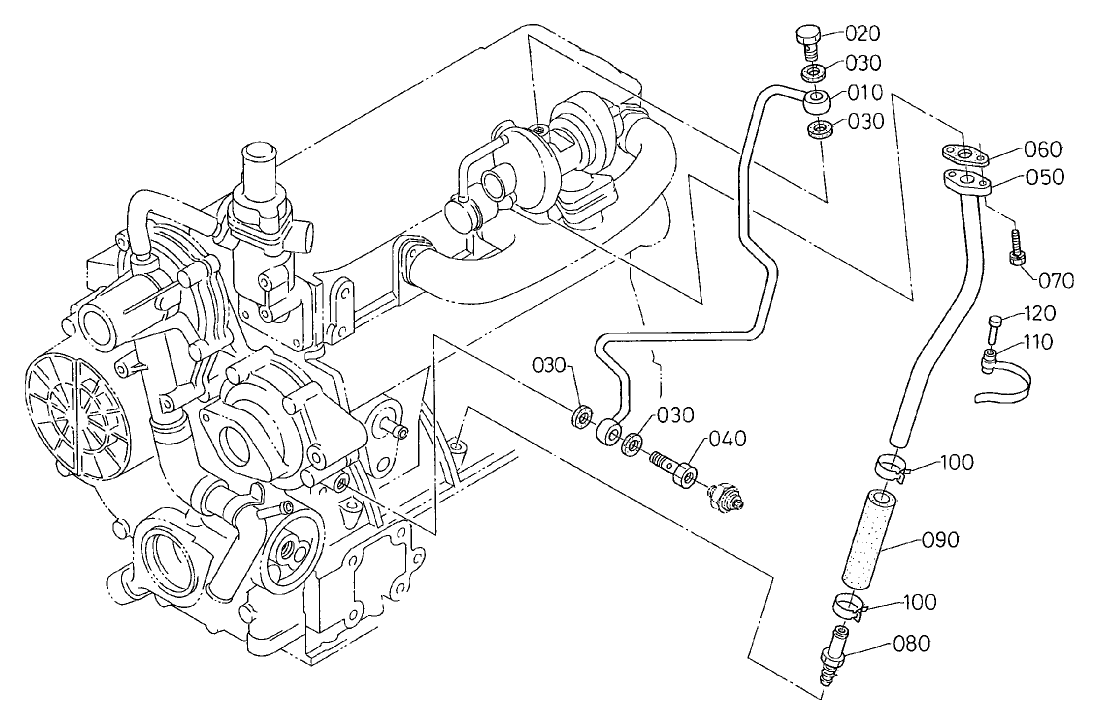 020
030
010
030
060
050
070
120
110
030
030
040
100
090
100
080