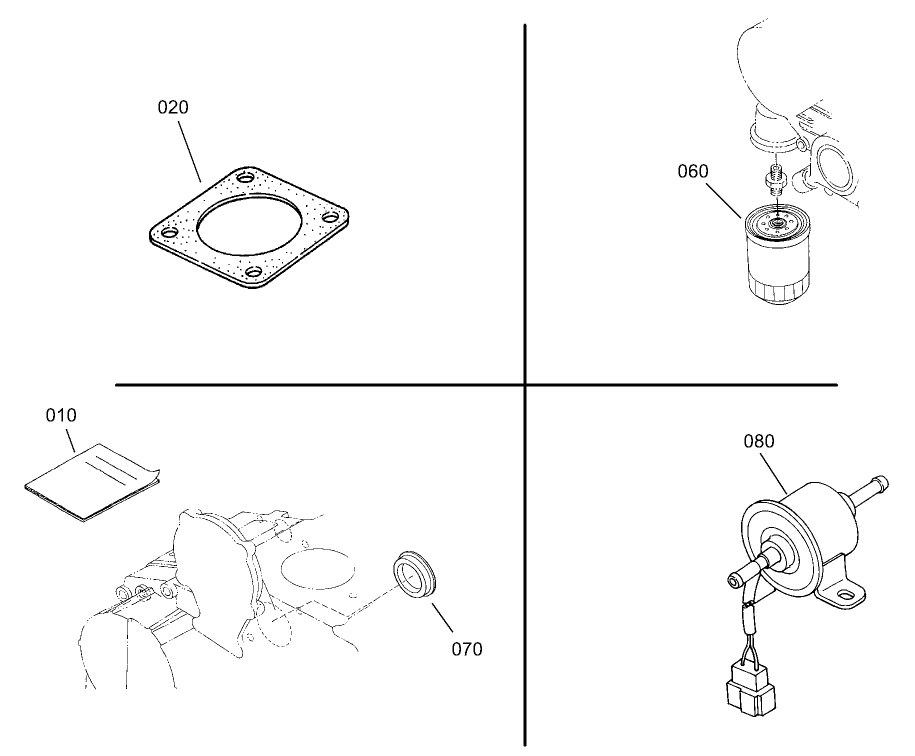 020

060

010

070

080