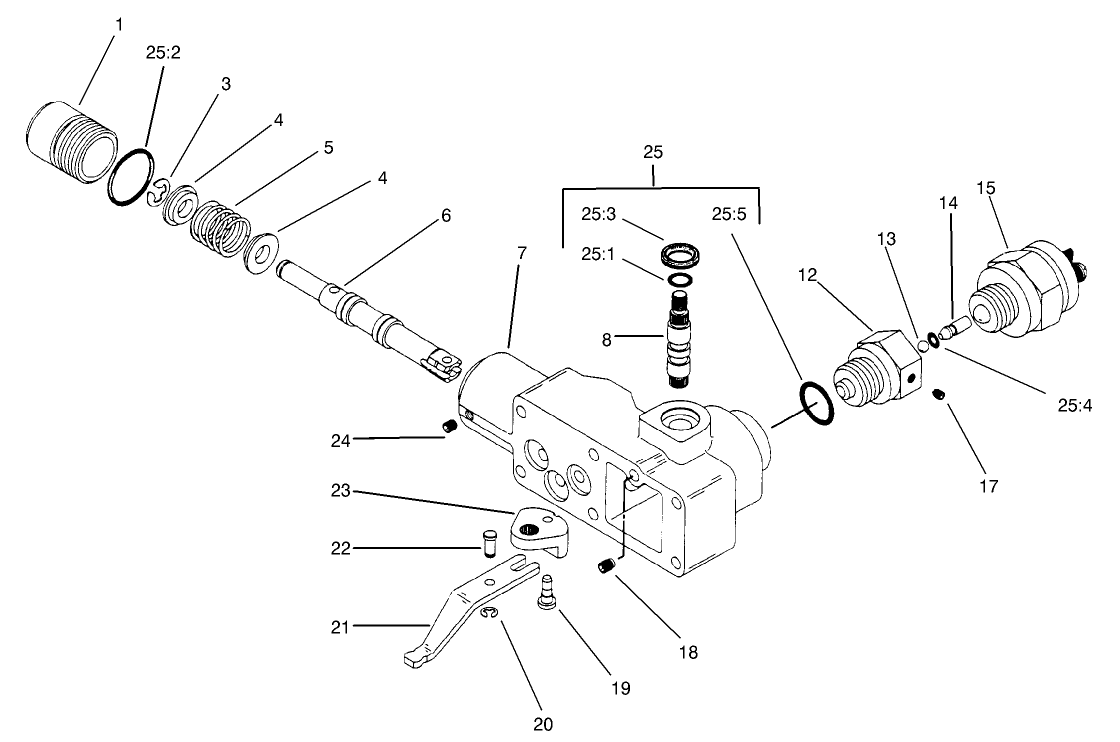 1
25:2
3
4
5
4
6
7
25
25:3
25:5
25:1
8
12
13
14
15
25:4
17
24
23
22
21
20
19
18