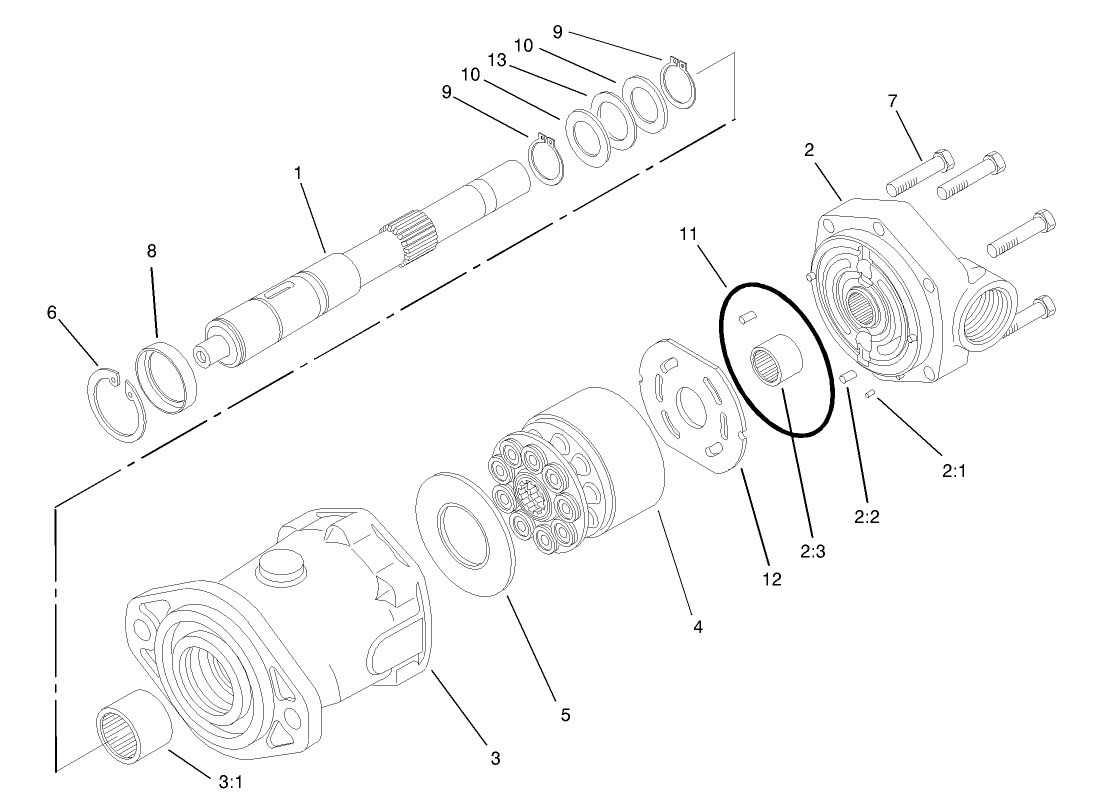 9
10
13
10
9
7
2
1
8
6
11
2:1
2:2
2:3
12
4
5
3
3:1