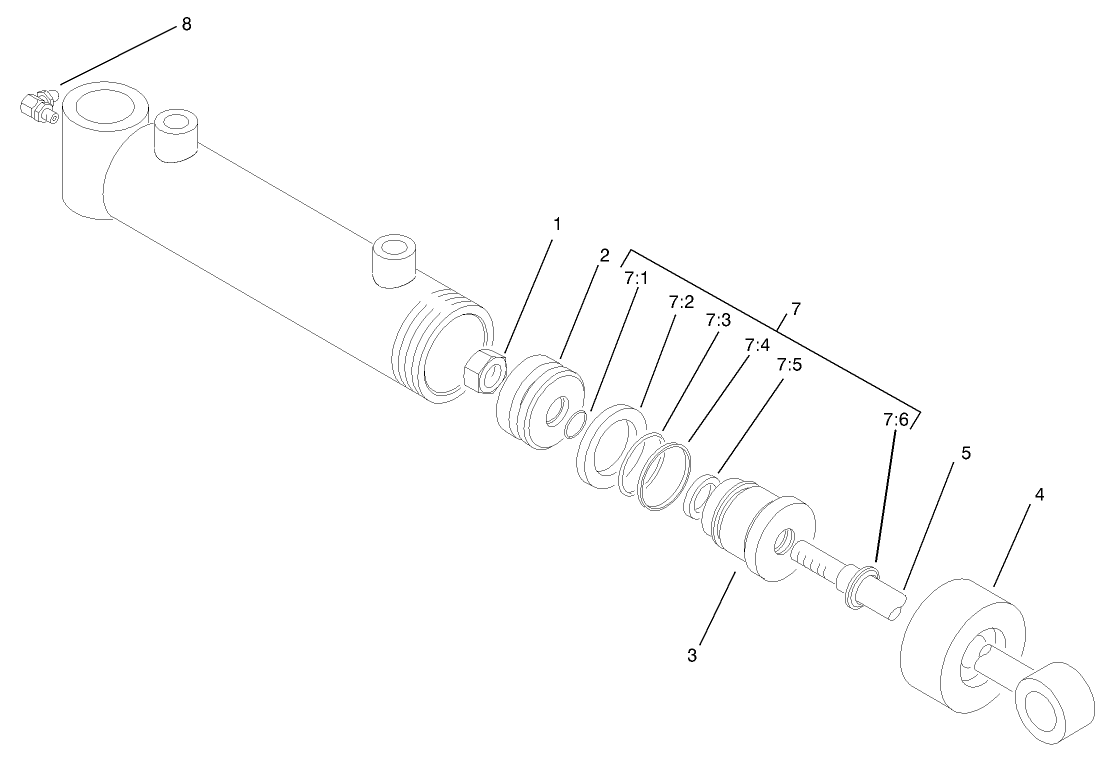 8
1
2
7:1
7:2
7:3
7
7:4
7:5
7:6
5
4
3