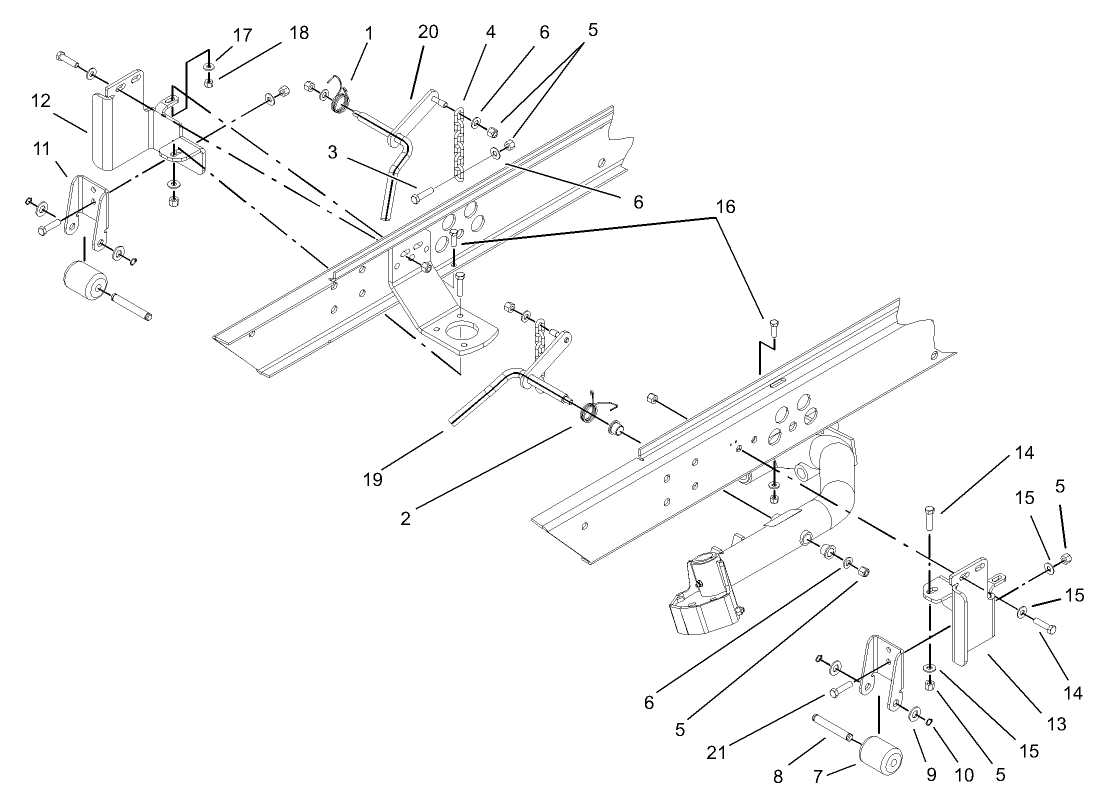 17
18
1
20
4
6
5
12
11
3
6
16
19
2
14
15
5
15
14
13
6
5
21
8
7
9
10
5
15