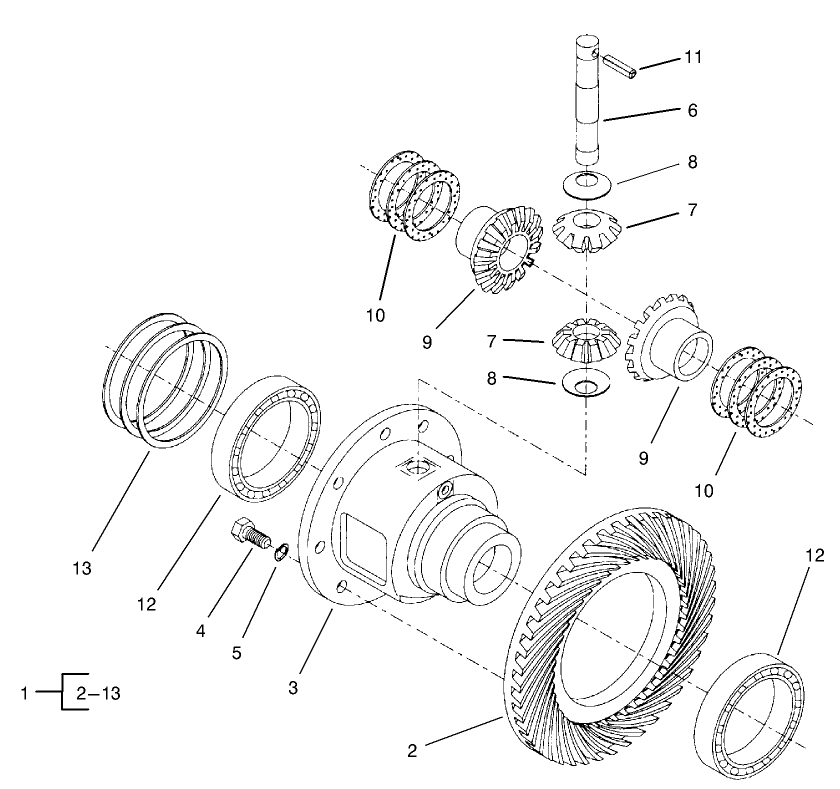 11
6
8
7
10
9
7
8
9
10
13
12
4
5
3
12
1 2–13
2