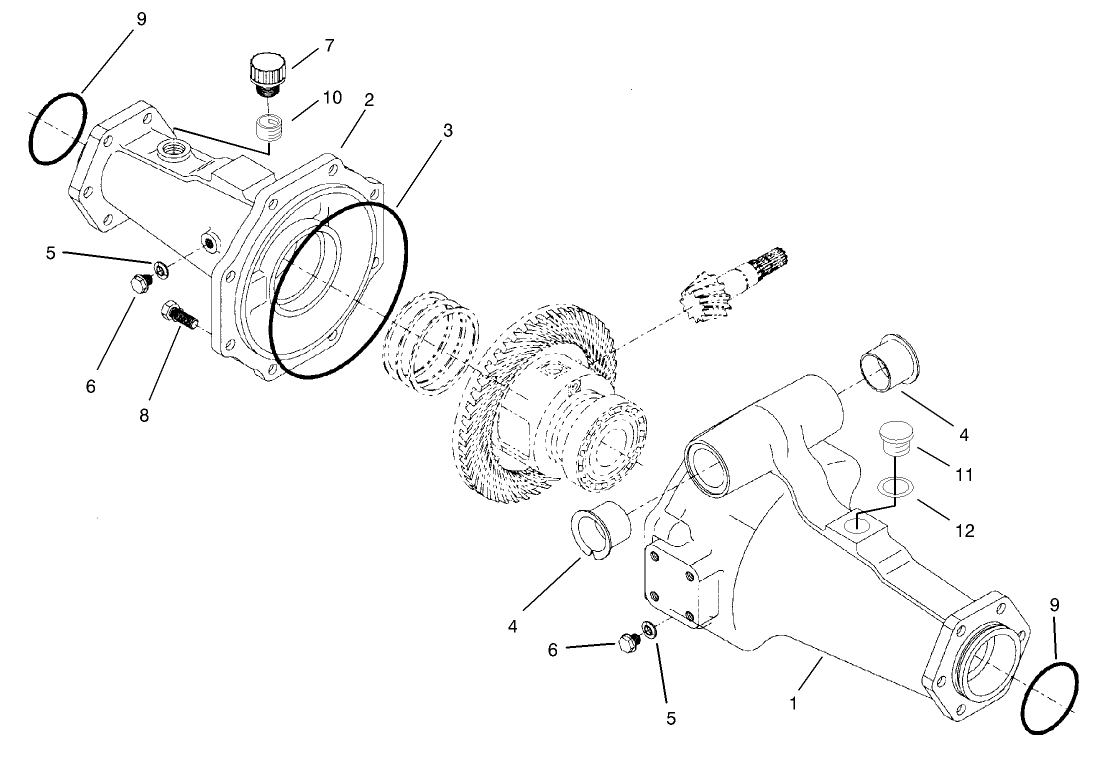 9
7
10
2
3
5
6
8
4
11
12
4
6
5
1
9