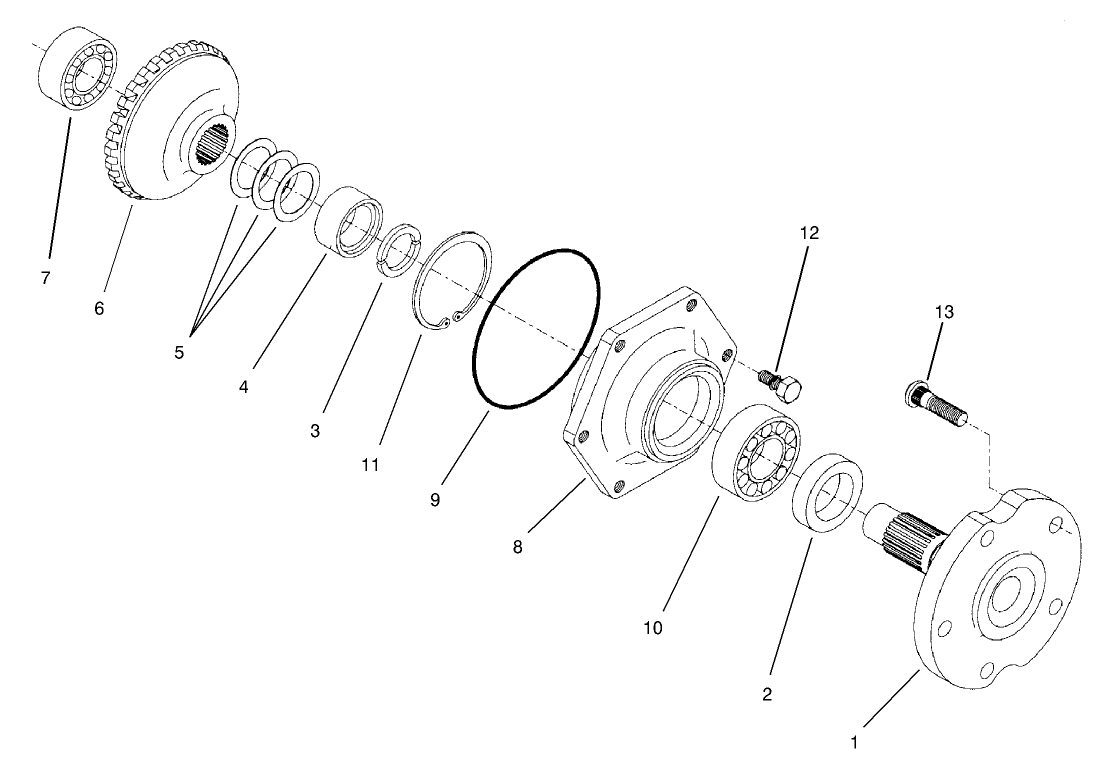 7
6
5
4
3
11
9
8
12
13
10
2
1