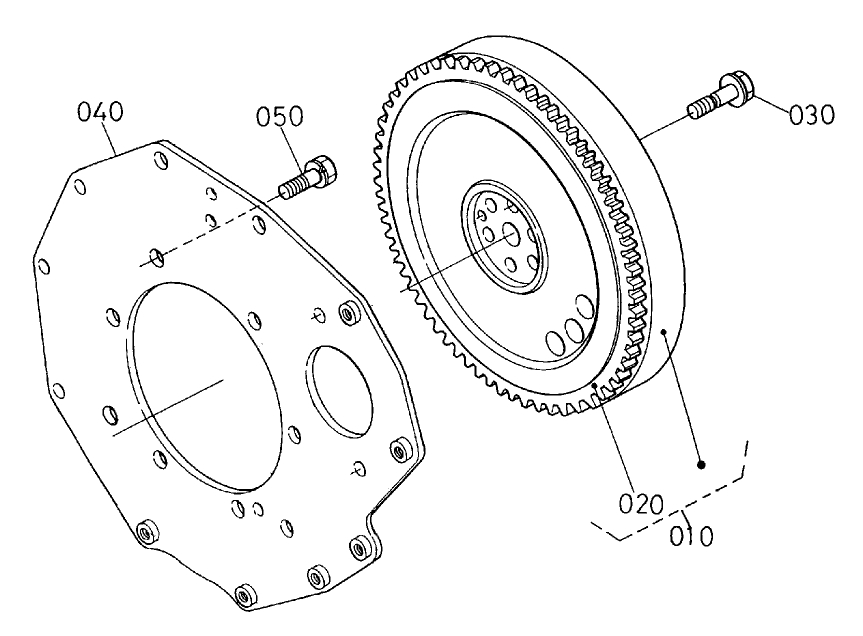 040
050
030
020
010