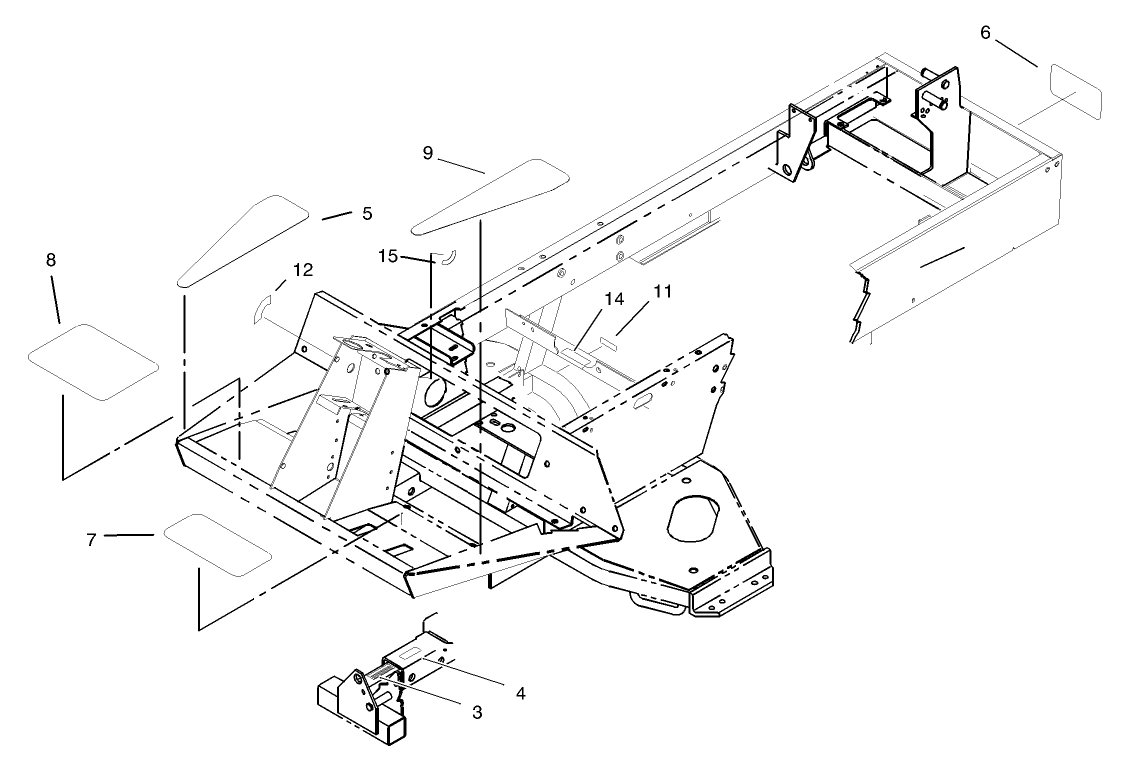 6
9
5
8
12
15
14
11
7
4
3