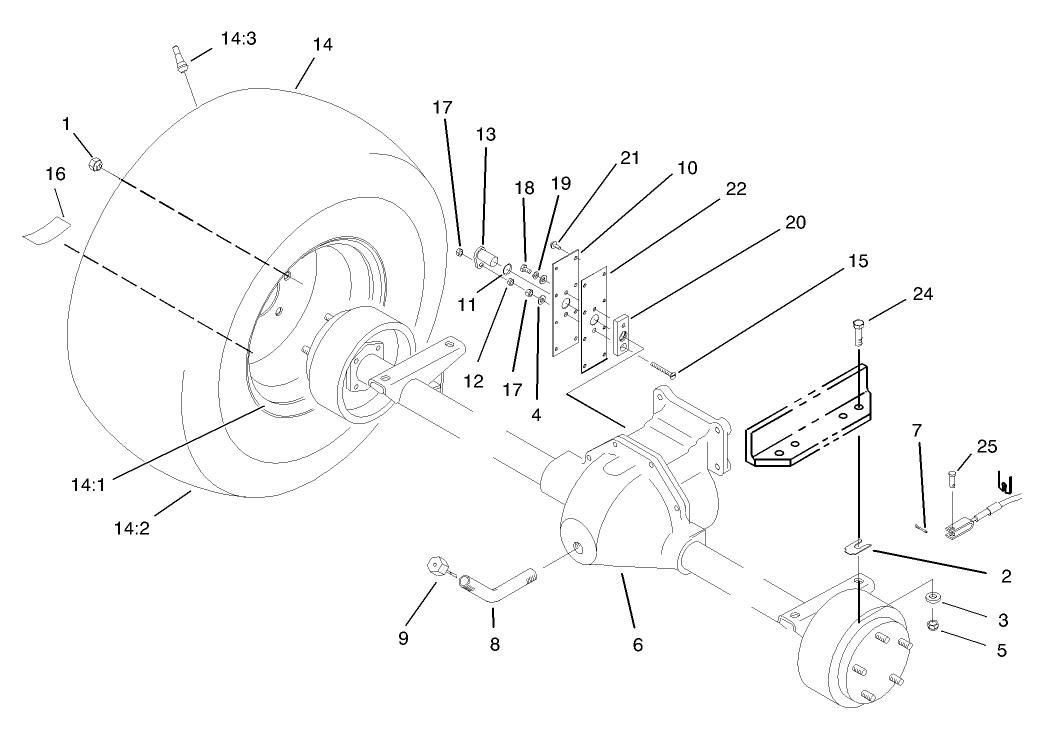 14:3
14
1
16
17
13
18
19
21
10
22
20
15
24
11
12
17
4
7
25
14:1
14:2
2
3
5
9
8
6