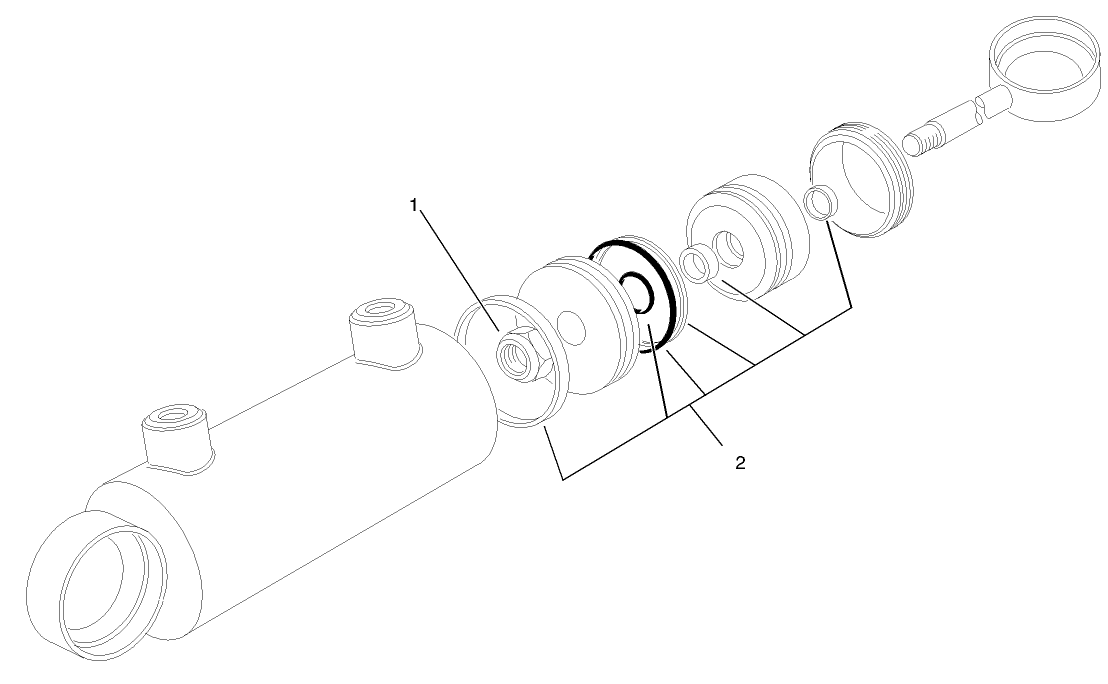 1

2