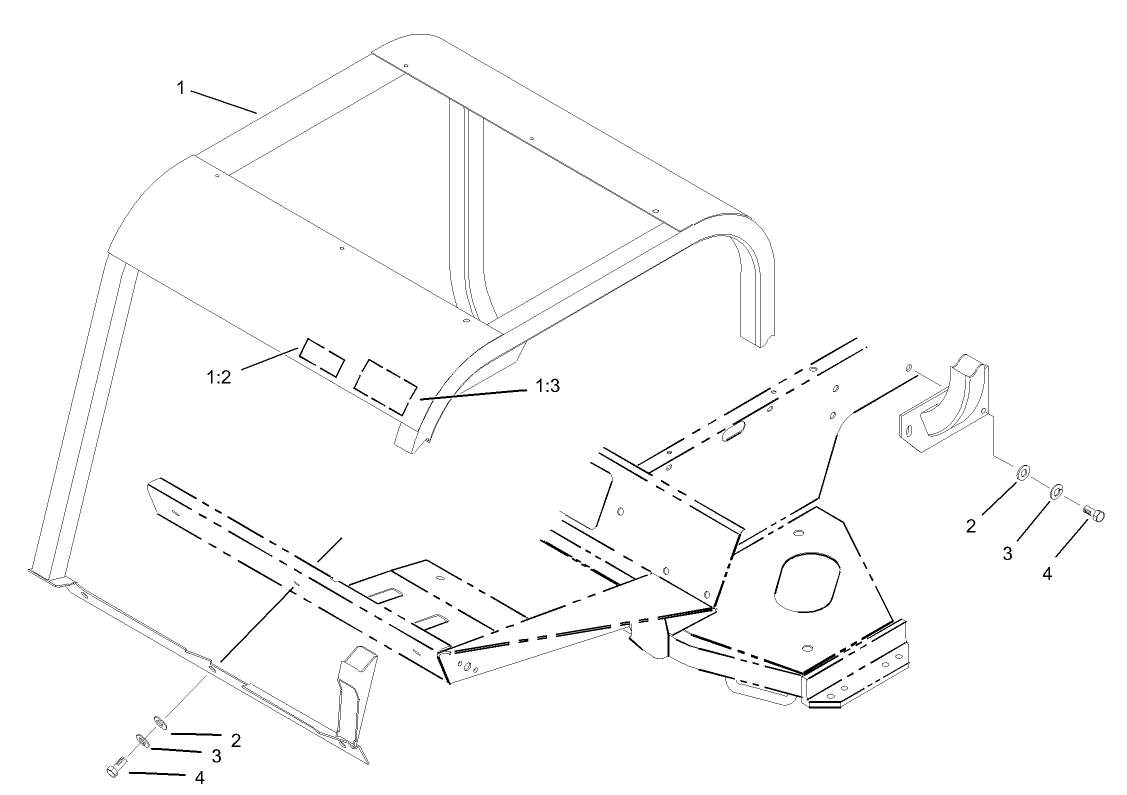 1
1:2
1:3
2
3
4
2
3
4