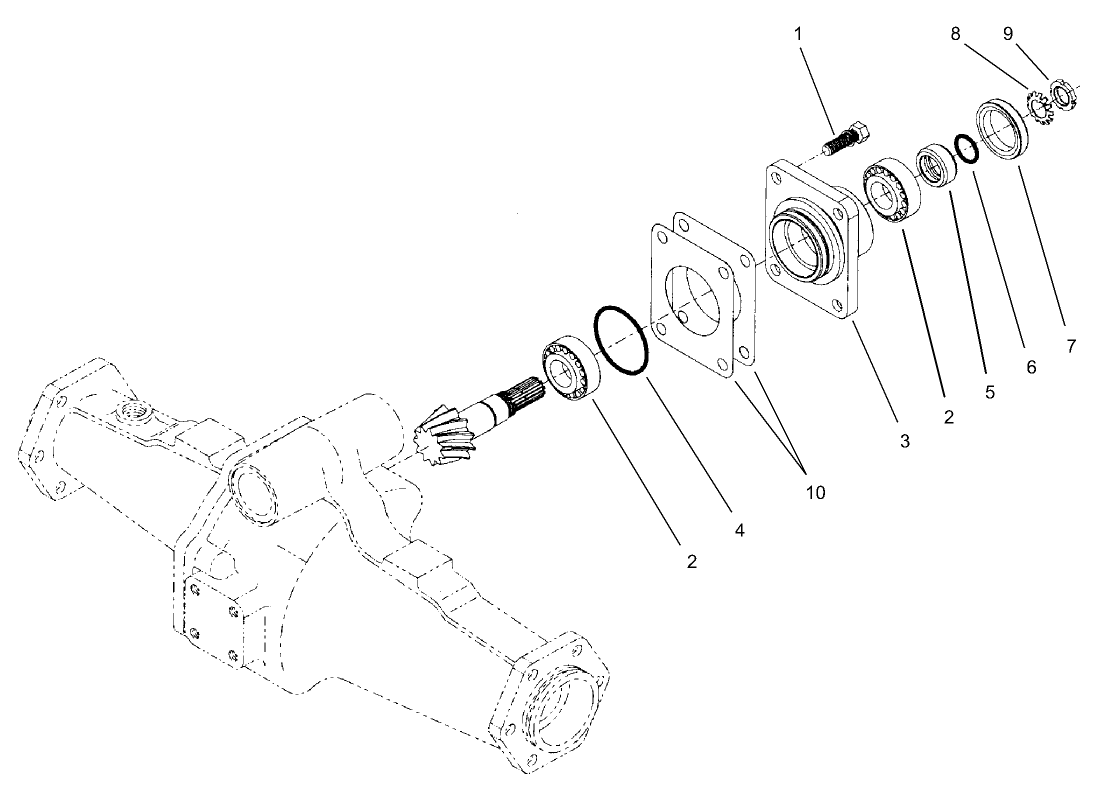 1
8
9
7
6
5
2
3
10
4
2