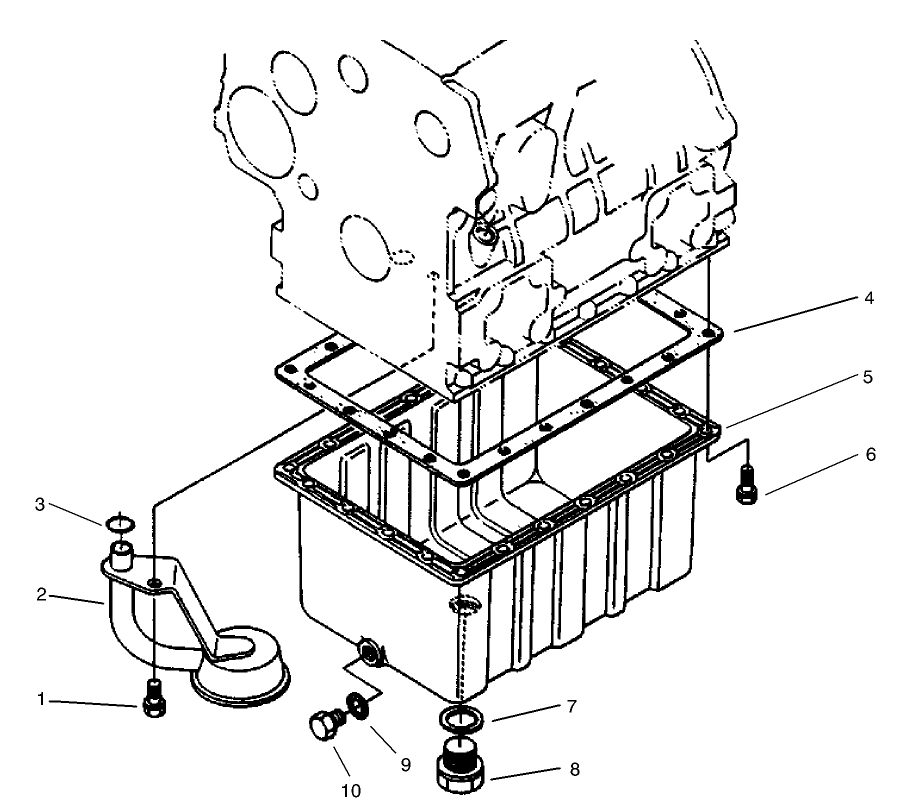 4
5
6
3
2
1
7
9
8
10