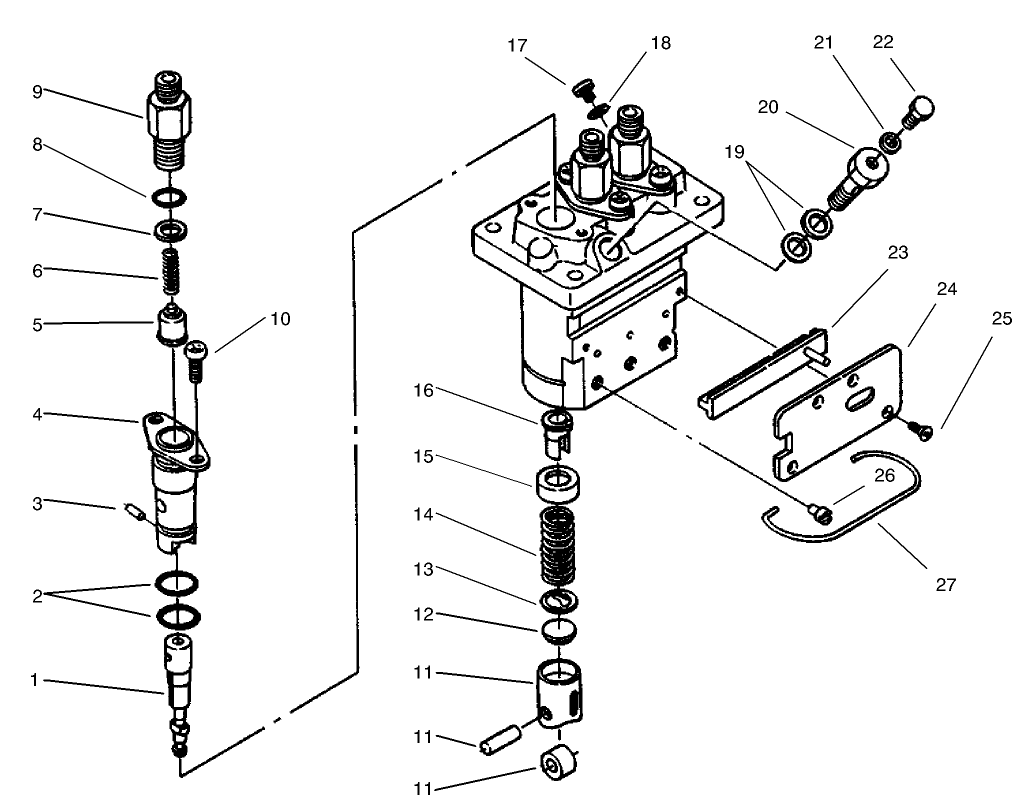 9
8
7
6
5
10
4
3
2
1
17
18
21
22
20
19
23
24
25
16
15
14
13
12
11
11
11
26
27