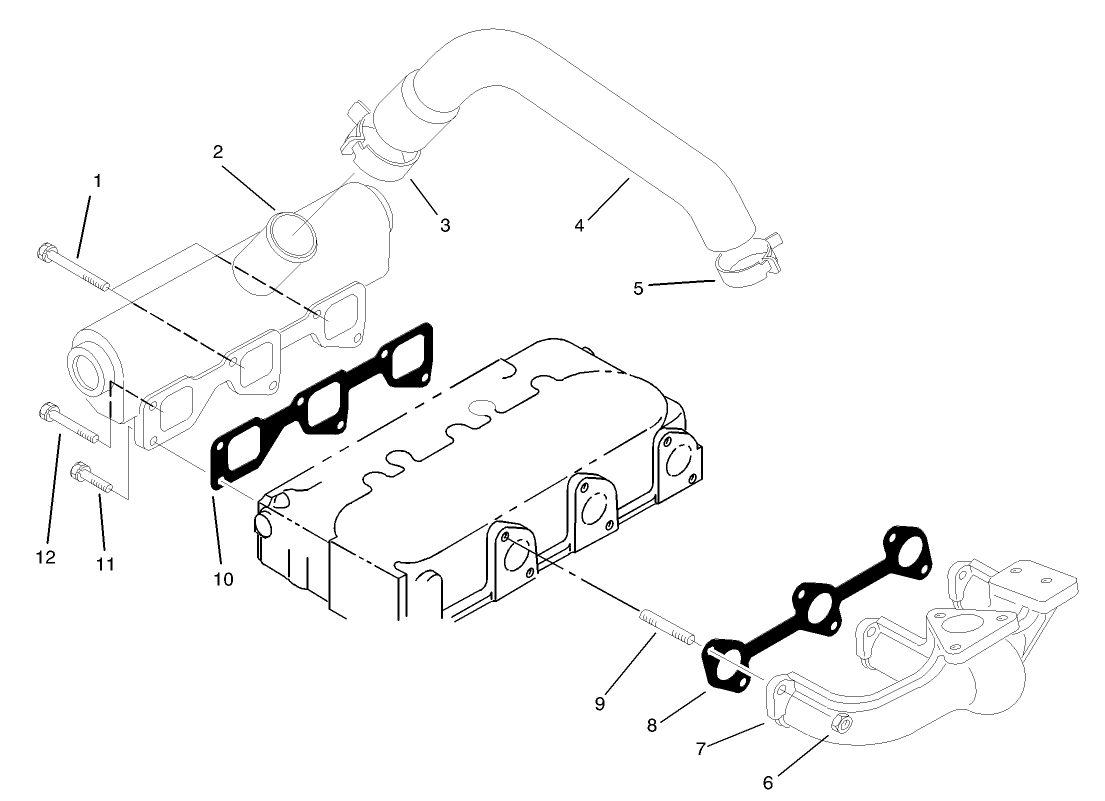 1
2
3
4
5
12
11
10
9
8
7
6