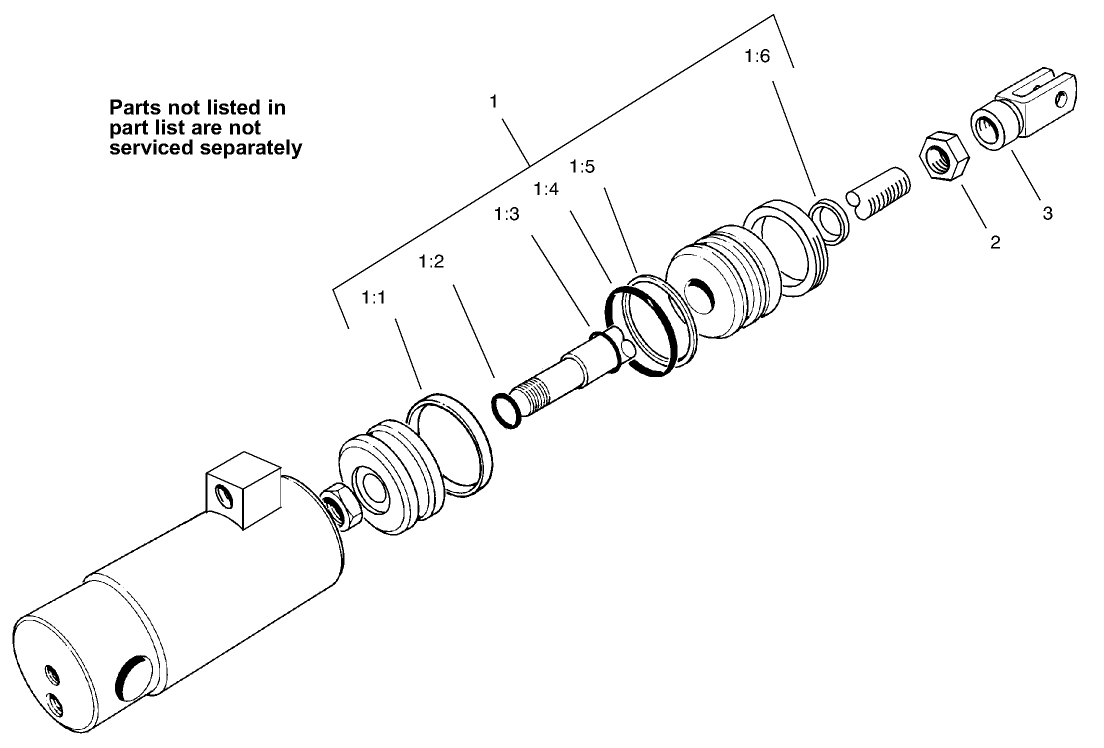 Parts not listed in part list are not serviced separately

1

1:6

1:5

1:4

1:3

1:2

1:1

2

3