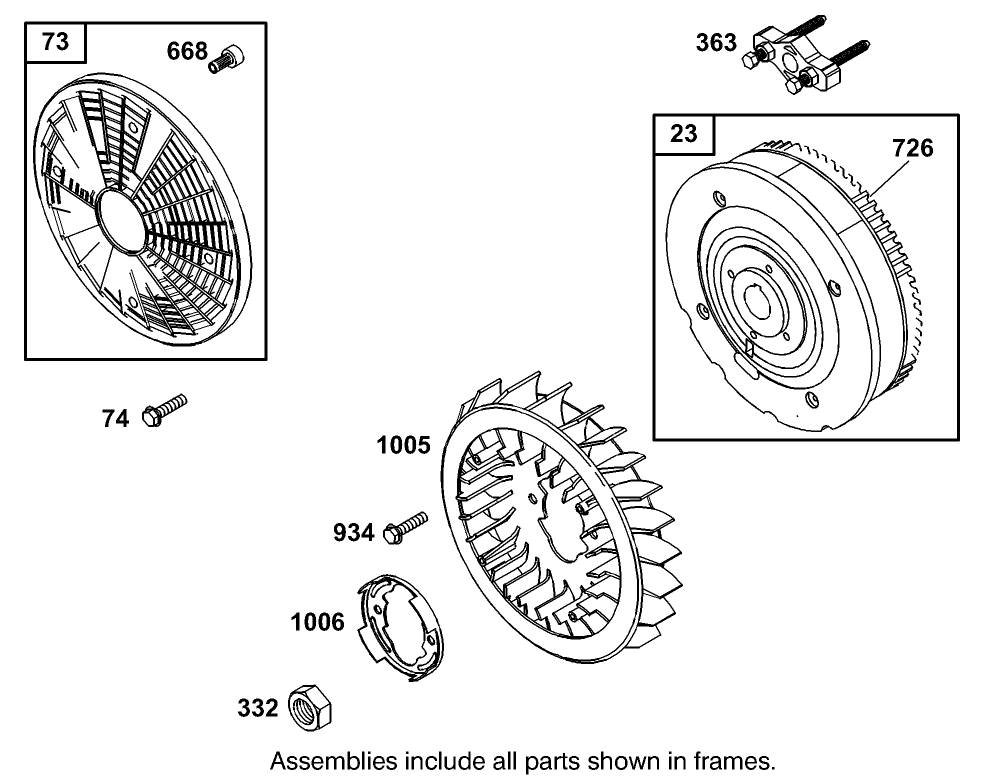 73
668
363
23
726
74
1005
934
1006
332
Assemblies include all parts shown in frames.