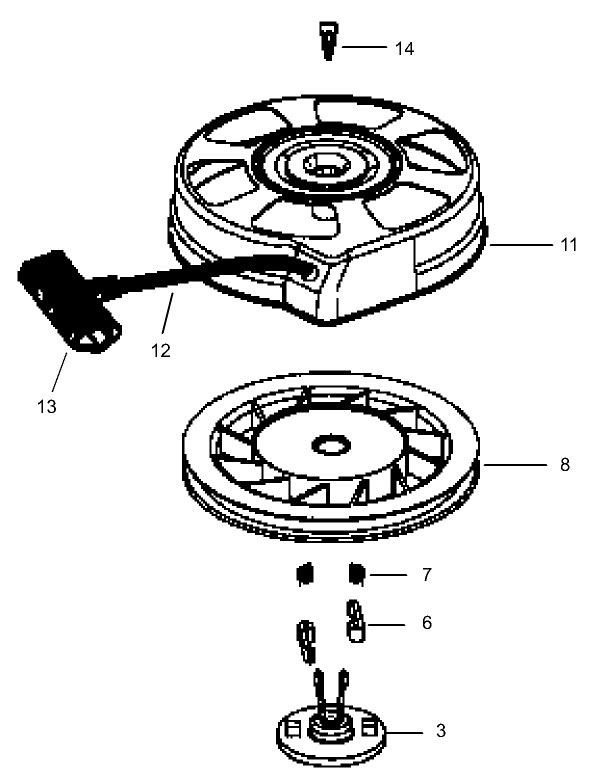 14

11

12

13

8

7

6

3