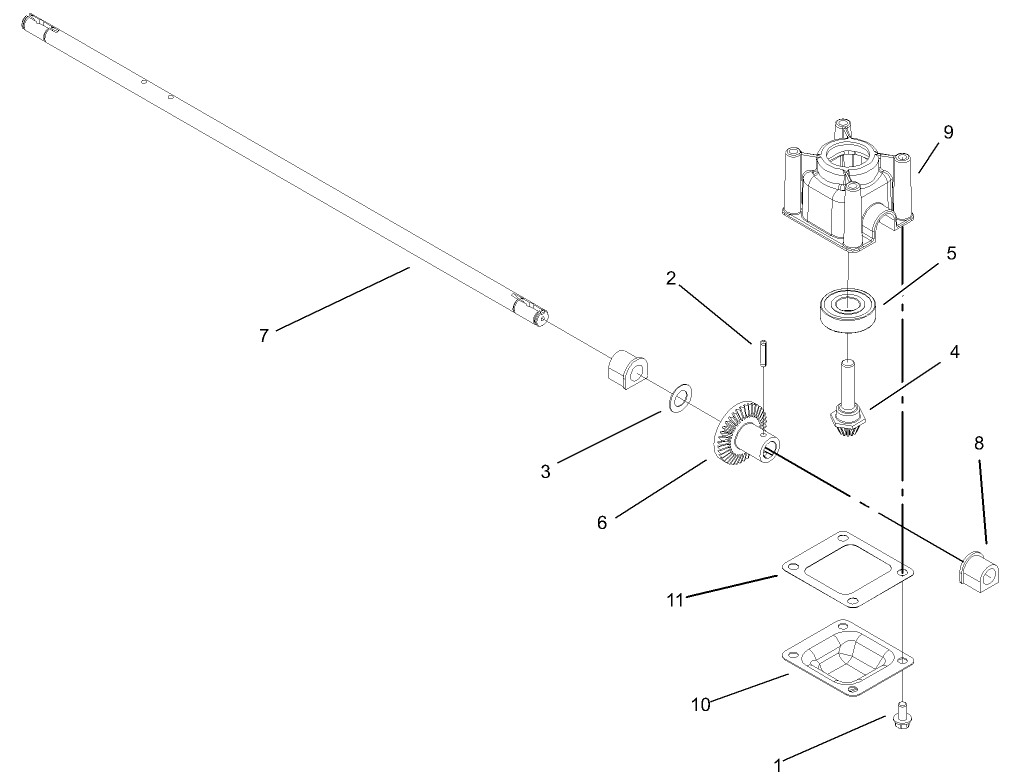 9
5
2
7
4
8
3
6
11
10
1