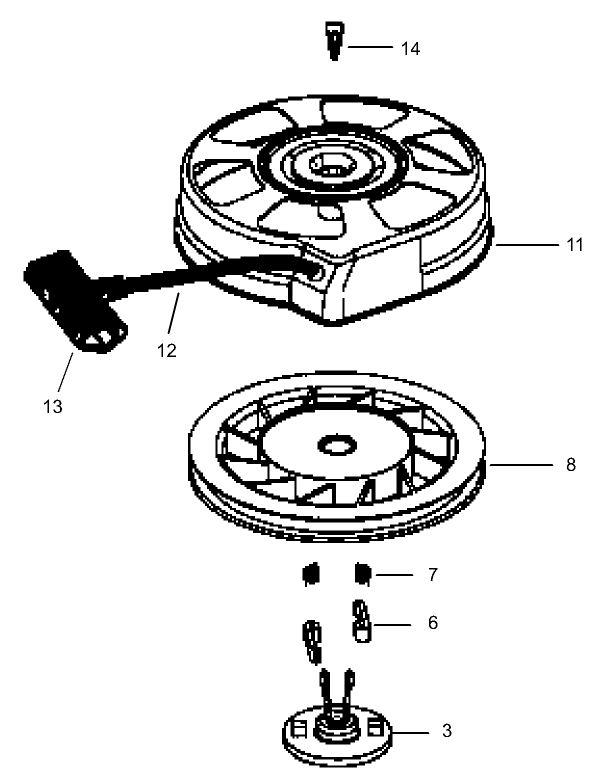 14

11

12

13

8

7

6

3