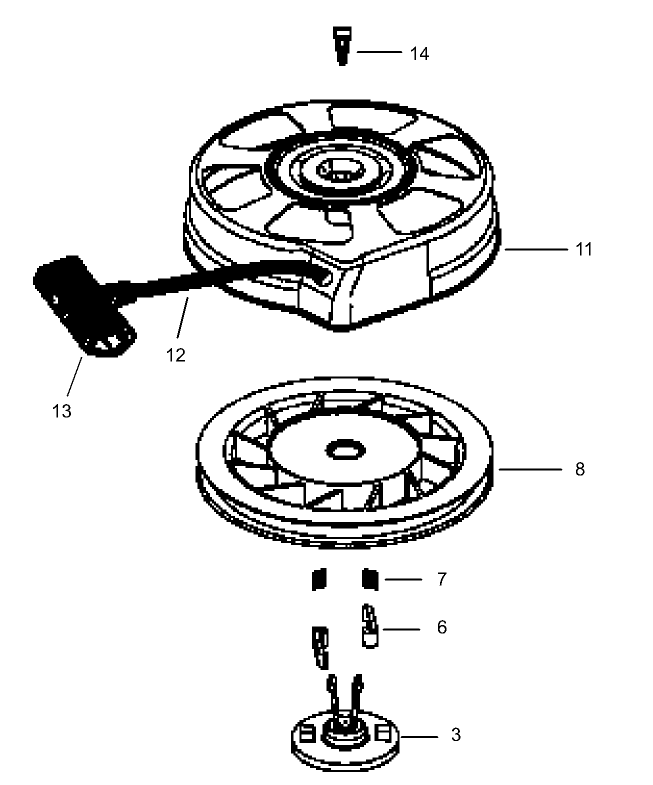 14
11
12
13
8
7
6
3