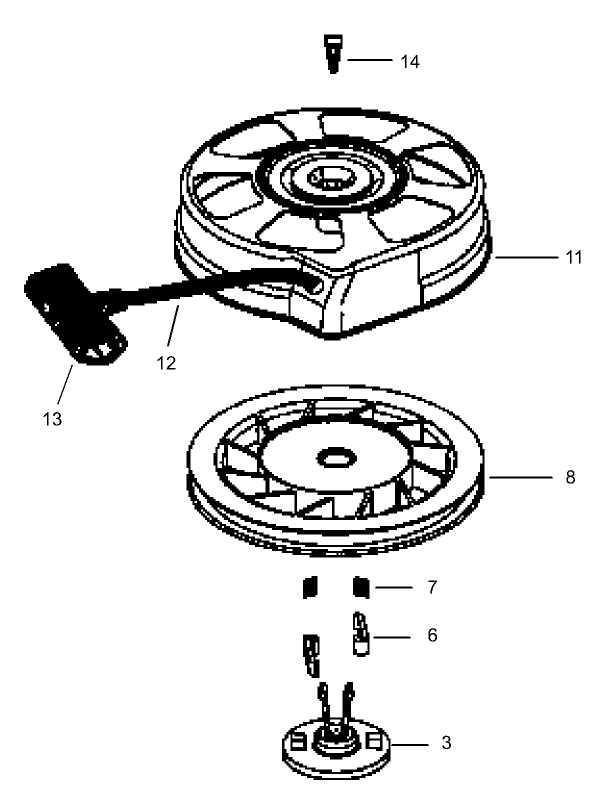 14

11

12

13

8

7

6

3