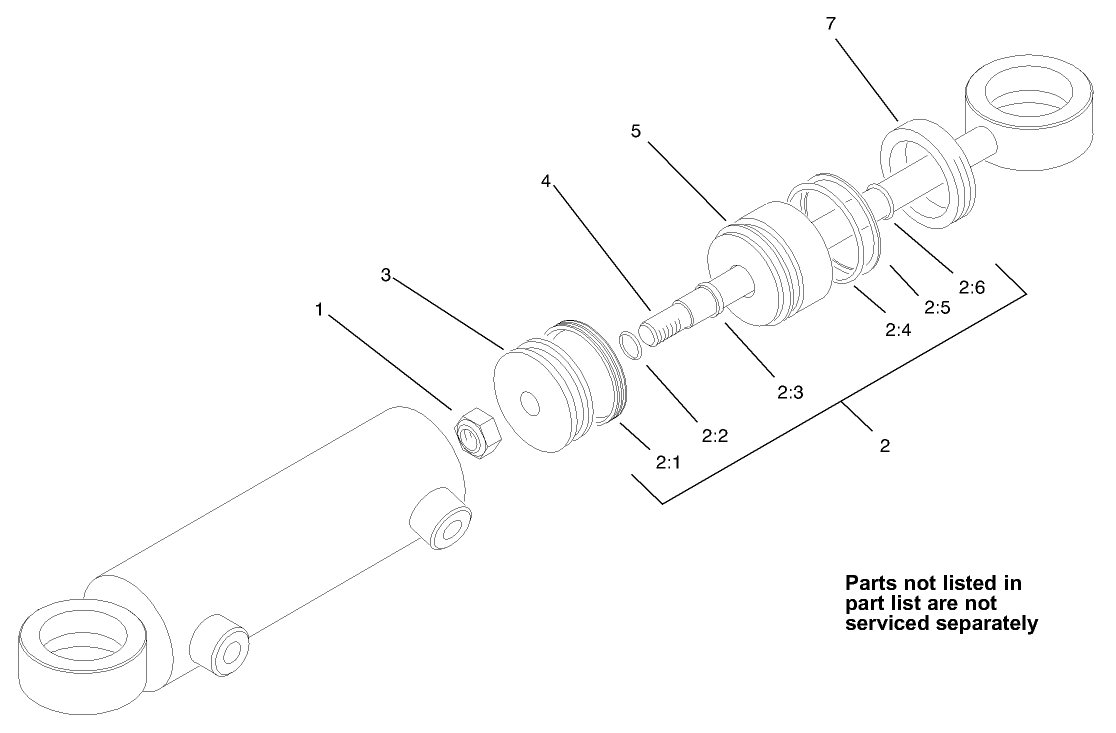 7

5

4

3

1

2:6

2:5

2:4

2:3

2:2

2:1

2

Parts not listed in part list are not serviced separately