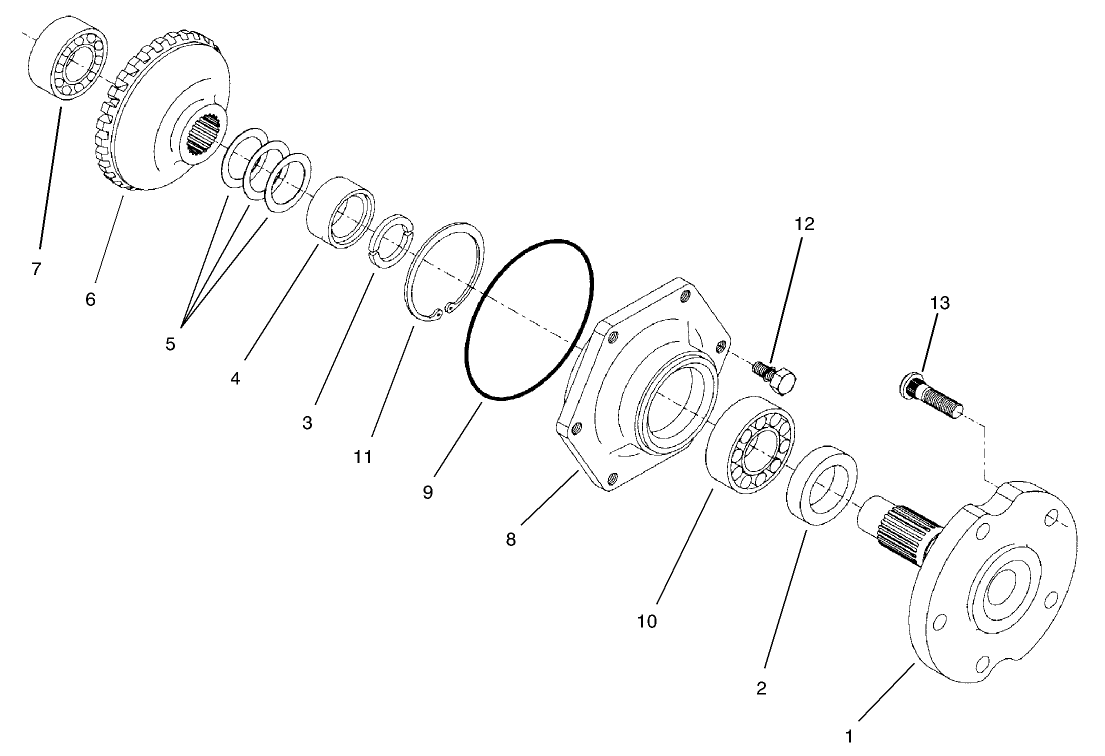 7
6
5
4
3
11
9
8
12
13
10
2
1