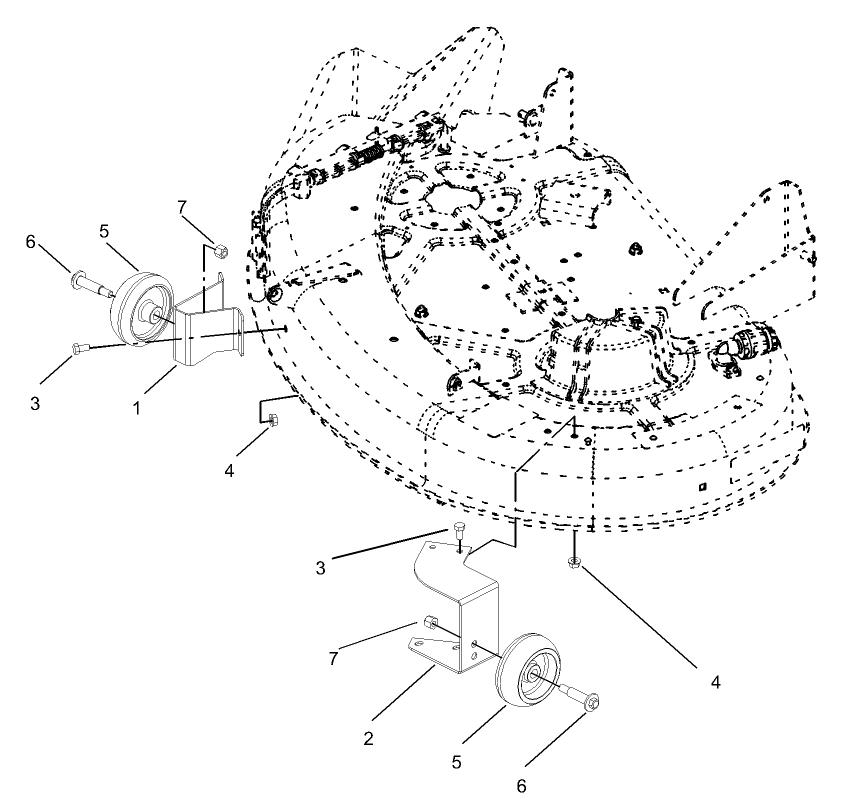 7
6
5
3
1
4
3
7
2
5
6
4