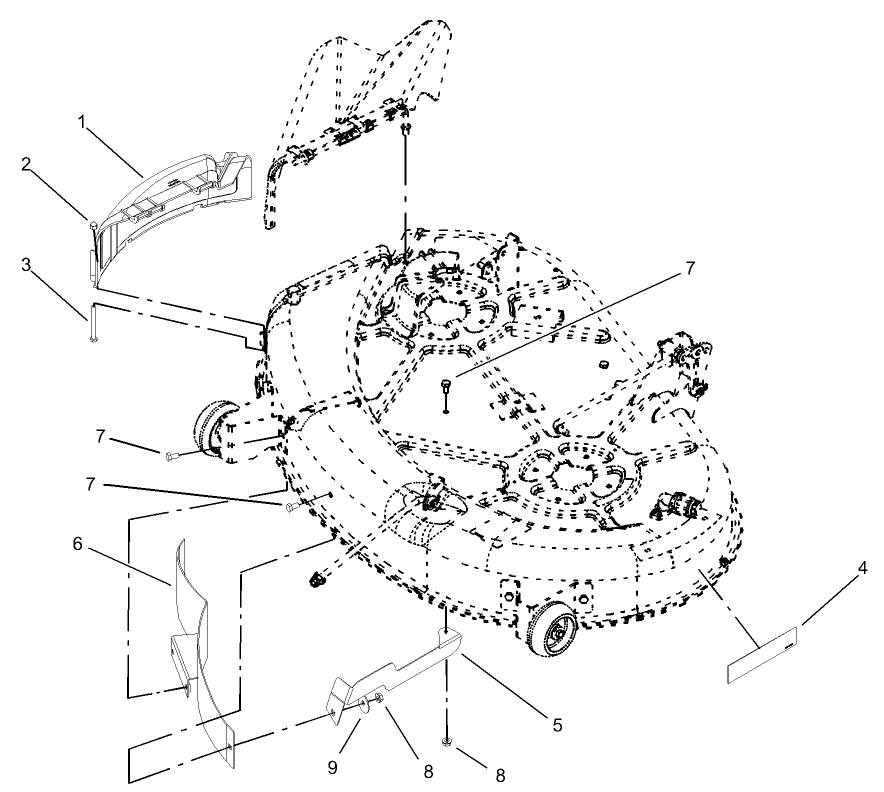 1
2
3
7
7
7
6
4
5
9
8
8