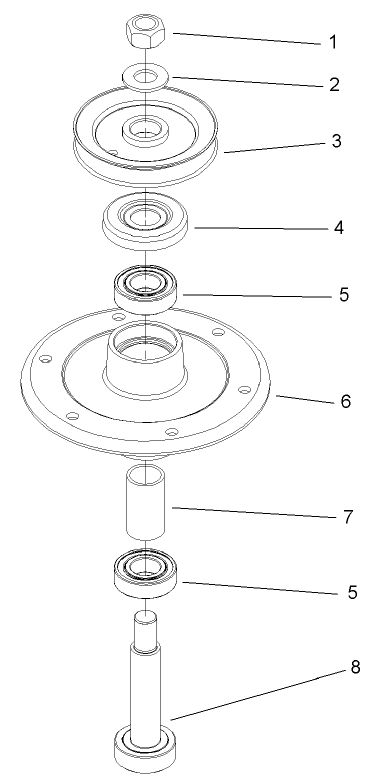 1
2
3
4
5
6
7
5
8