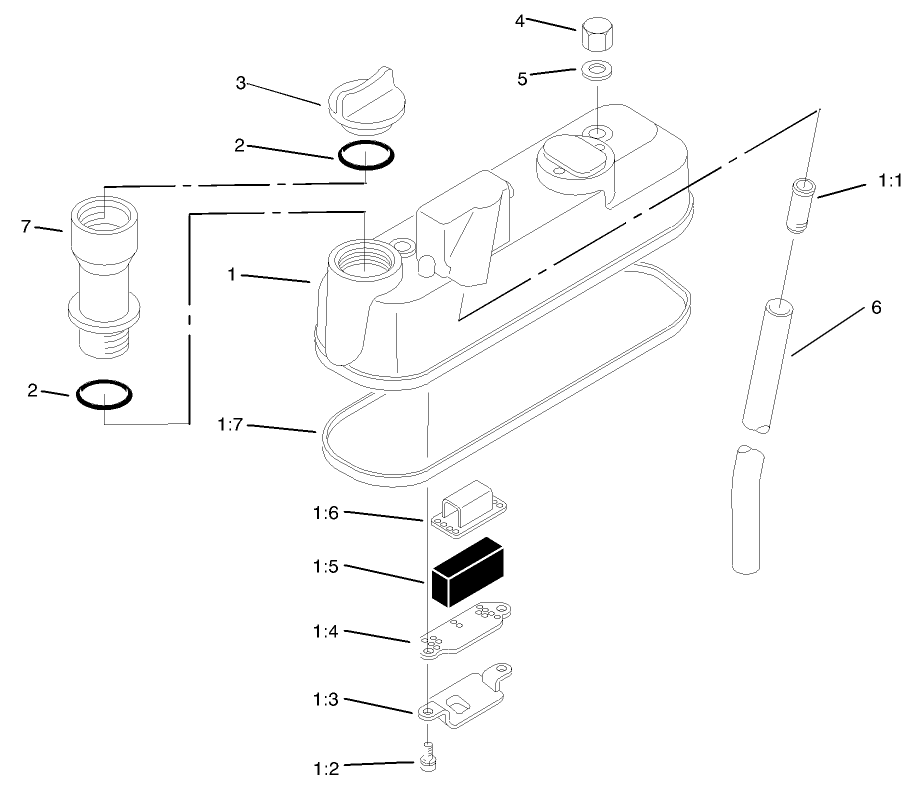 4
5
3
2
1:1
7
1
6
2
1:7
1:6
1:5
1:4
1:3
1:2