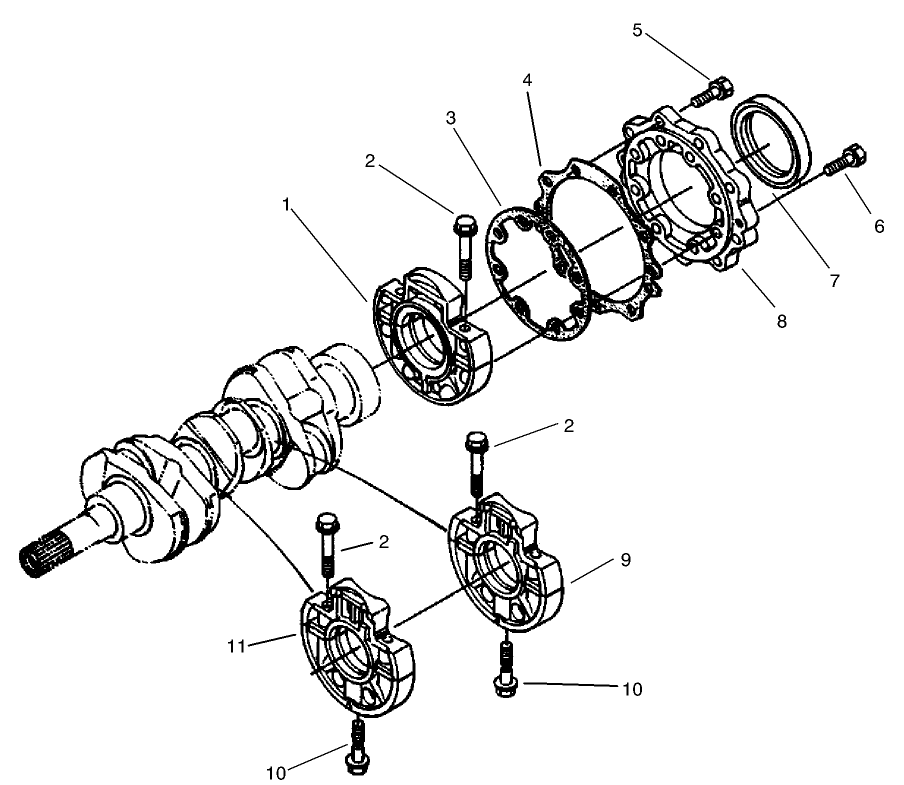 5
4
3
2
1
6
7
8
2
2
9
11
10
10