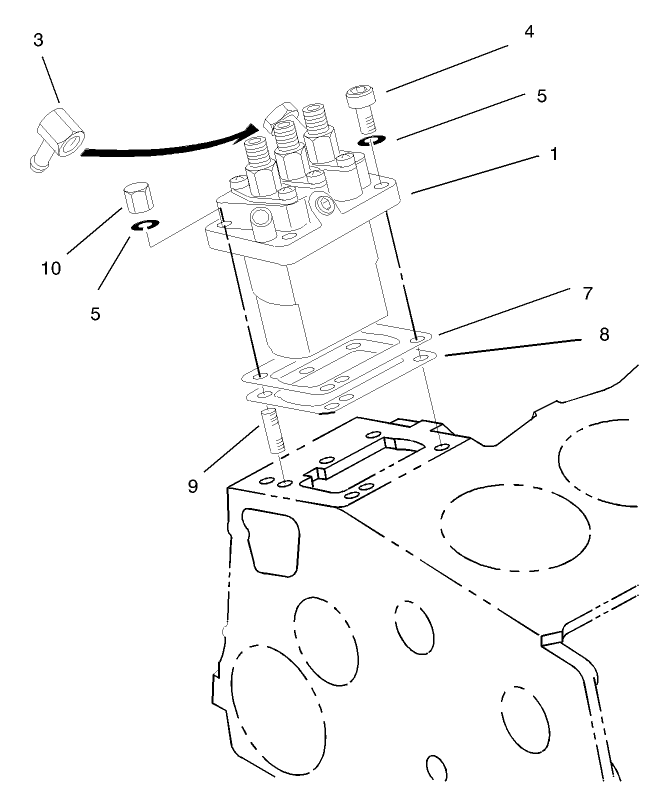 3
4
5
1
10
5
7
8
9