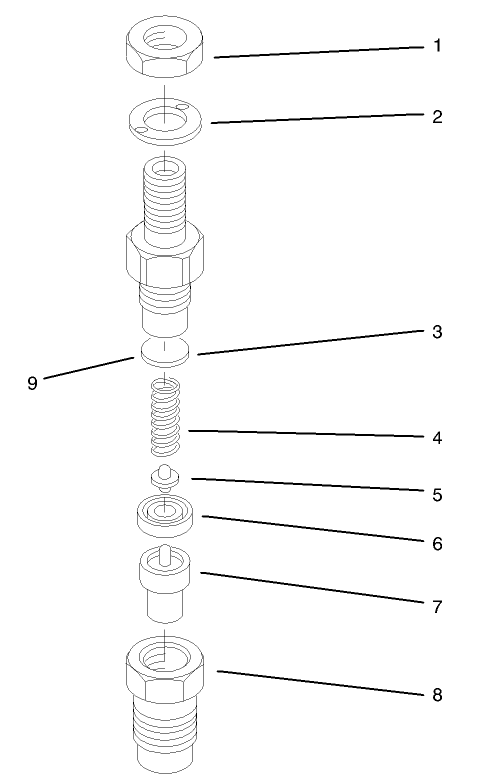 1
2
3
9
4
5
6
7
8