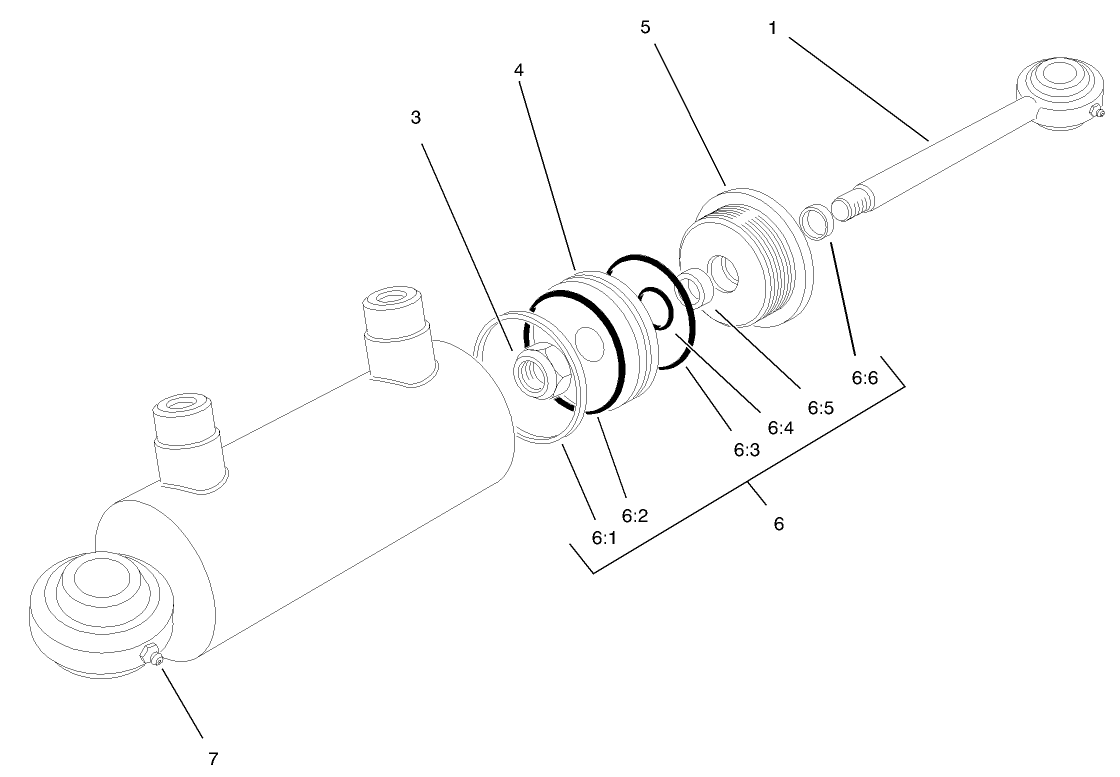 5
1
4
3
6:6
6:5
6:4
6:3
6:2
6:1
6
7