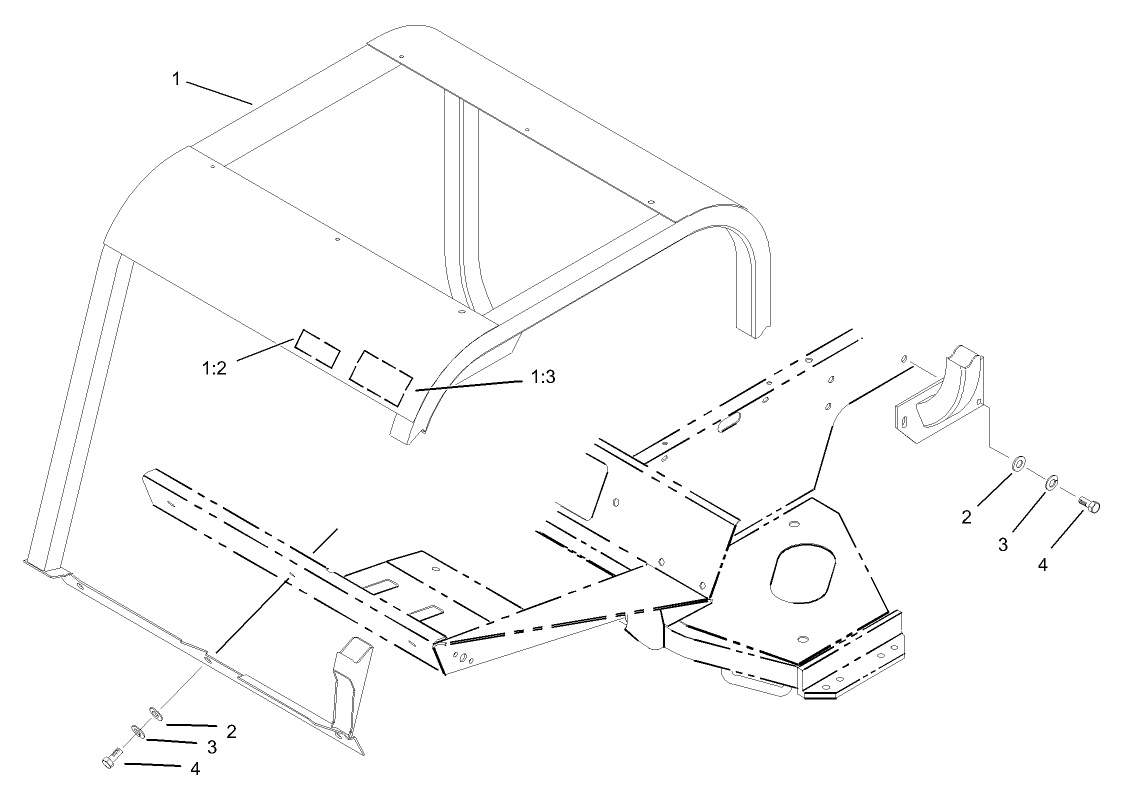 1

1:2

1:3

2

3

4

2

3

4