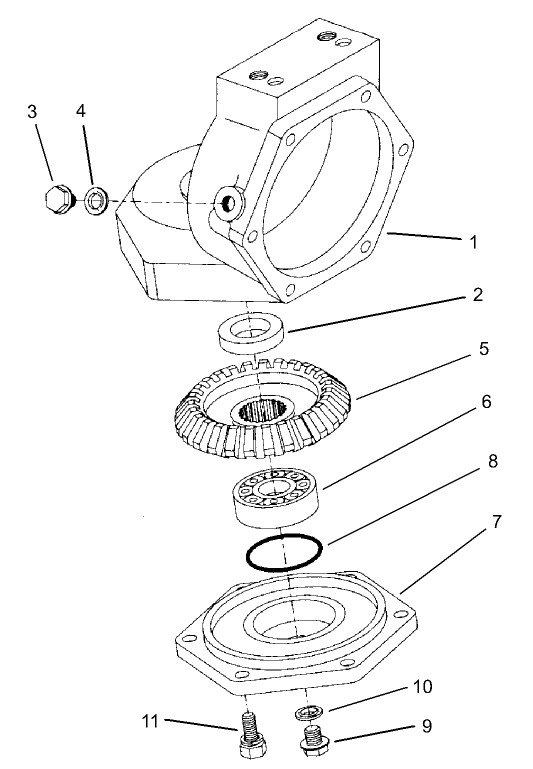 3
4
1
2
5
6
8
7
10
11
9