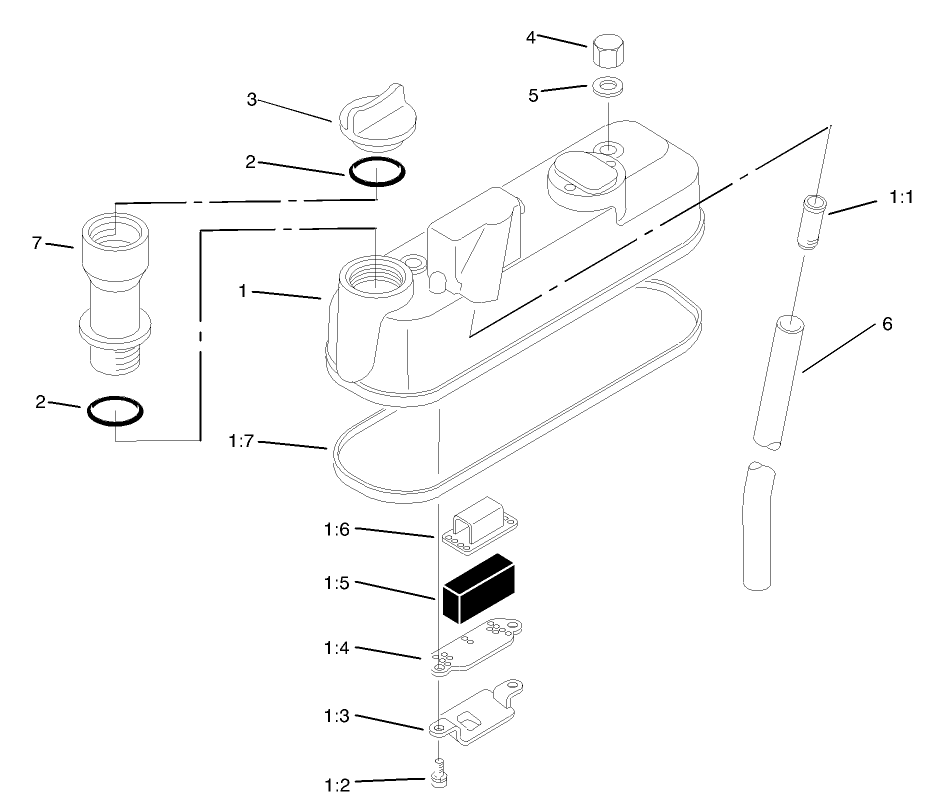 4
5
3
2
1:1
7
1
6
2
1:7
1:6
1:5
1:4
1:3
1:2