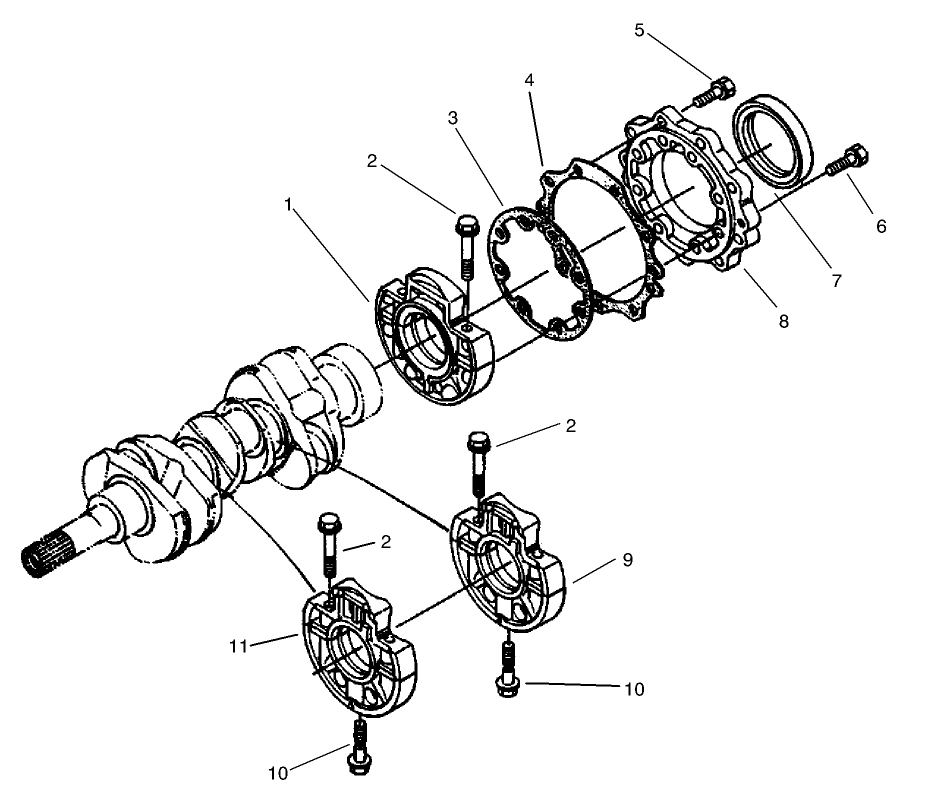 5
4
3
2
1
6
7
8
2
2
9
11
10
10