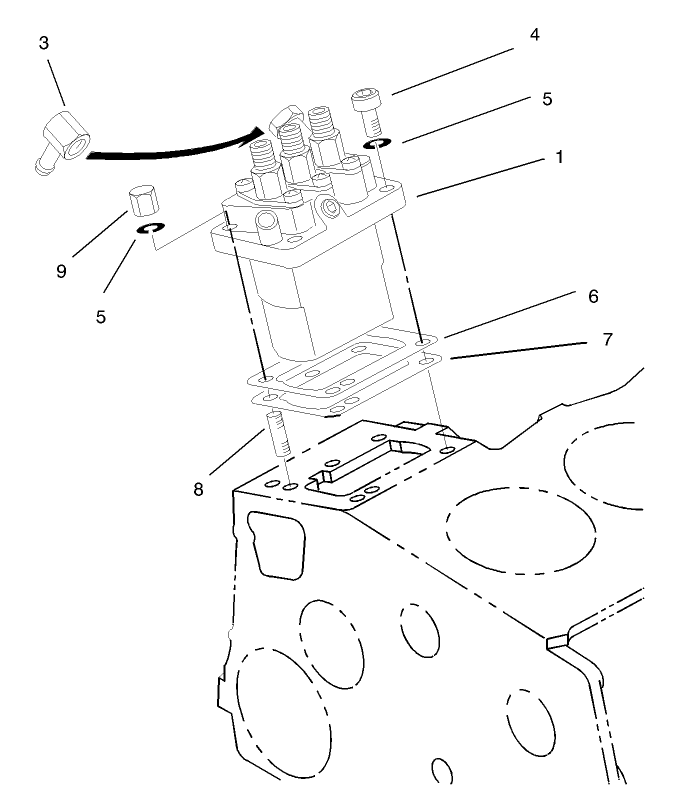 3
4
5
1
9
5
6
7
8