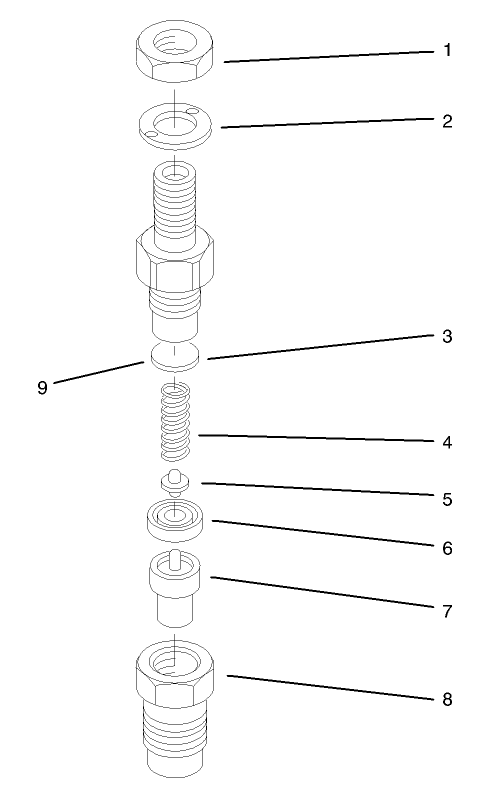 1
2
3
9
4
5
6
7
8